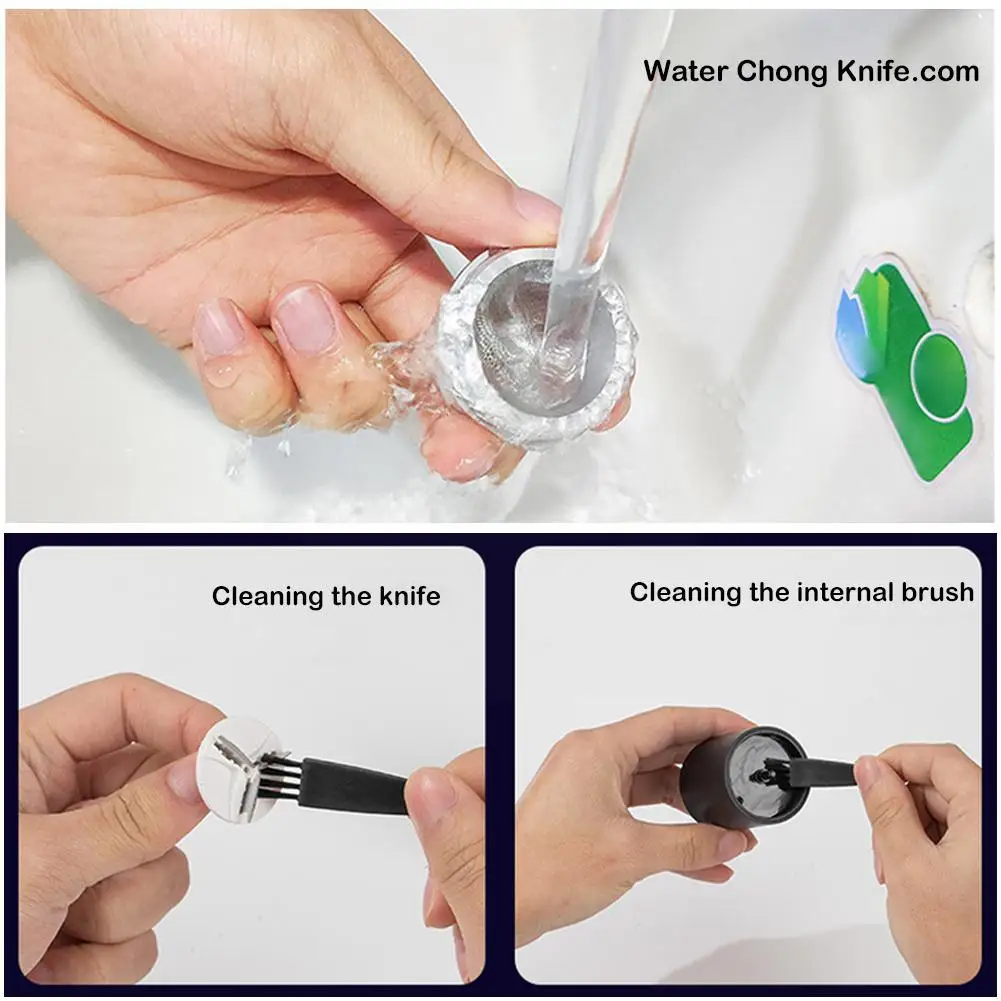 Water Chong Knife.com

Cleaning the knife

Cleaning the internal brush