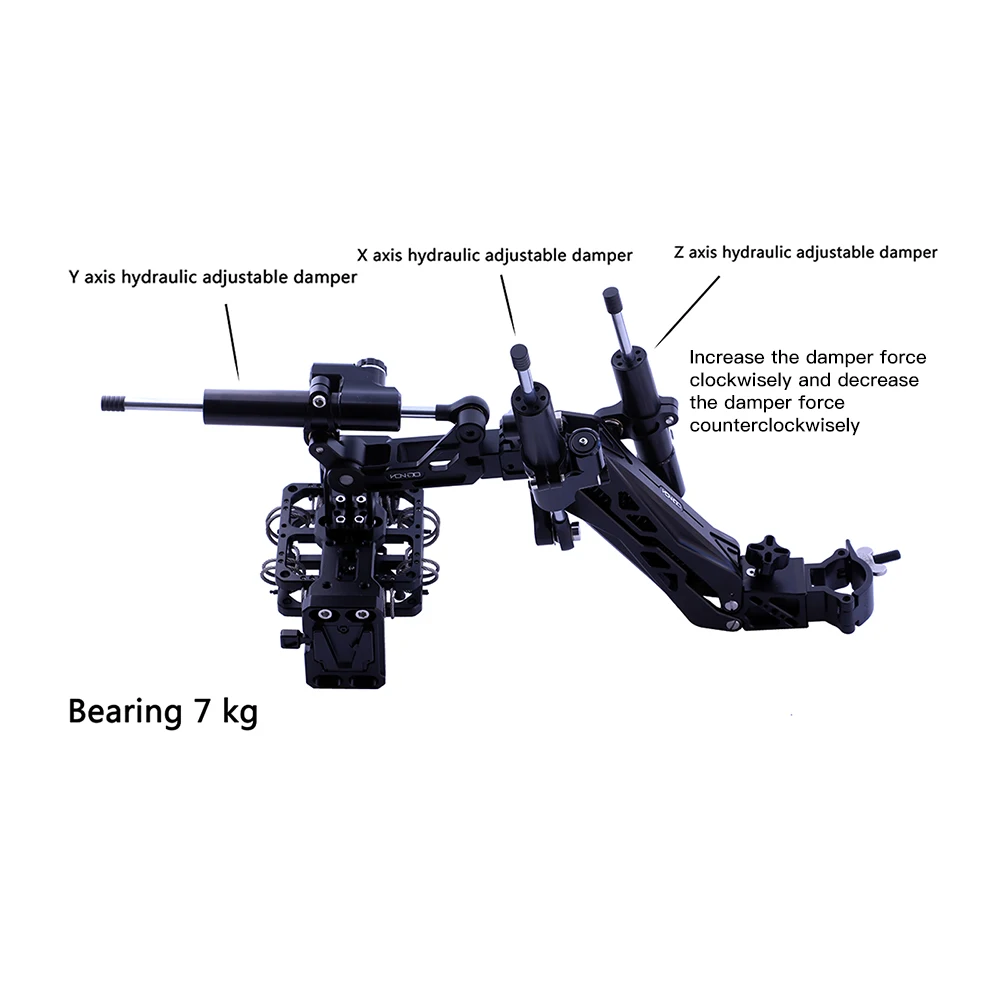 Y axis hydraulic adjustable damper

X axis hydraulic adjustable damper

Z axis hydraulic adjustable damper

Increase the damper force clockwisely and decrease the damper force counterclockwisely

Bearing 7 kg