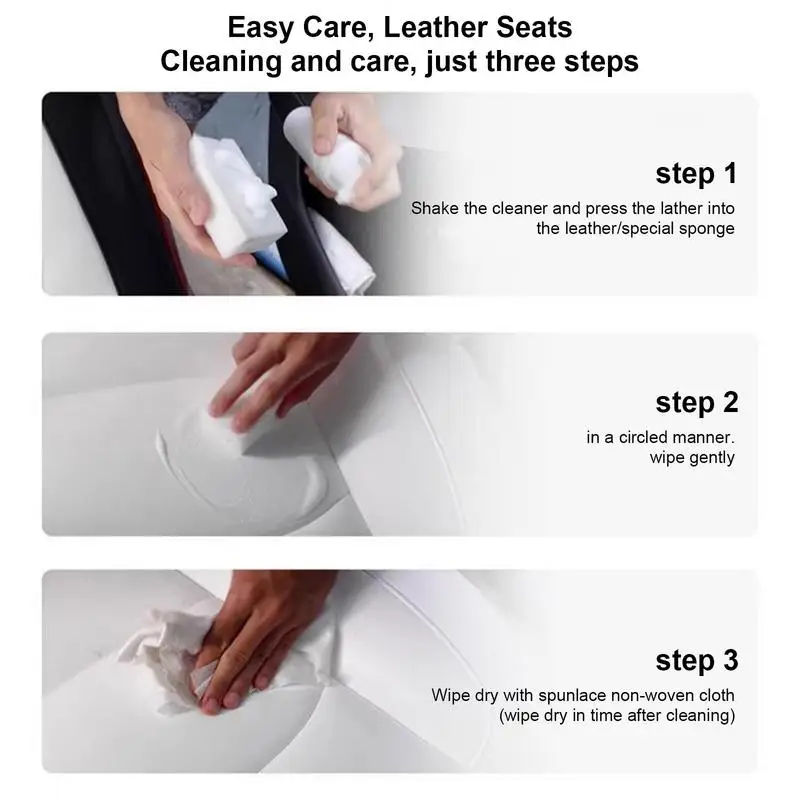 Easy Care, Leather Seats
Cleaning and care, just three steps

step 1
Shake the cleaner and press the lather into the leather/special sponge

step 2
in a circled manner. wipe gently

step 3
Wipe dry with spunlace non-woven cloth (wipe dry in time after cleaning)