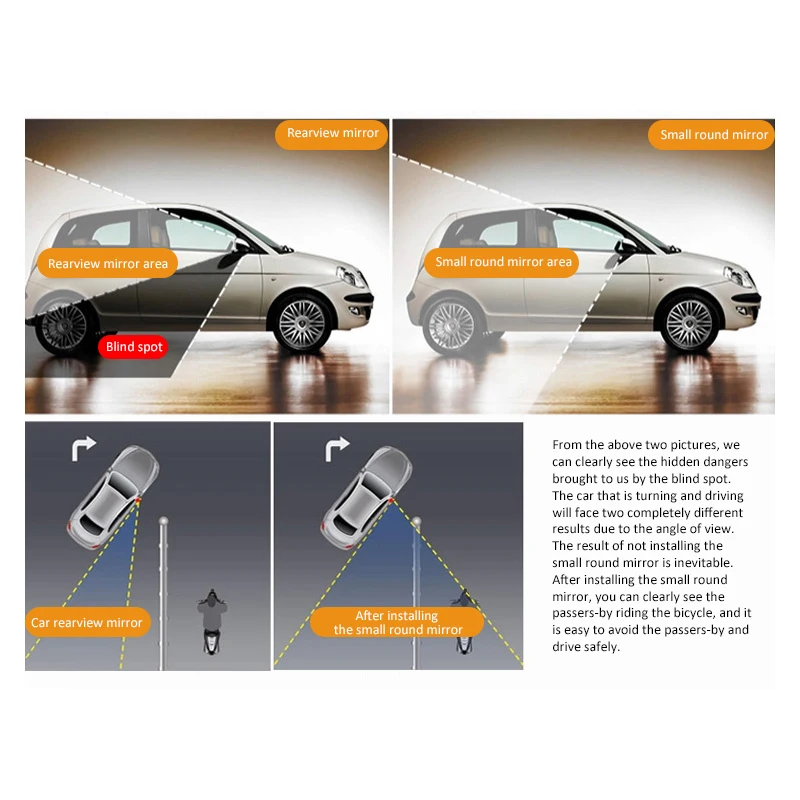 Rearview mirror

Rearview mirror area

Blind spot

Small round mirror

Small round mirror area

Car rearview mirror

After installing the small round mirror

From the above two pictures, we can clearly see the hidden dangers brought to us by the blind spot. The car that is turning and driving will face two completely different results due to the angle of view. The result of not installing the small round mirror is inevitable. After installing the small round mirror, you can clearly see the passers-by riding the bicycle, and it is easy to avoid the passers-by and drive safely.