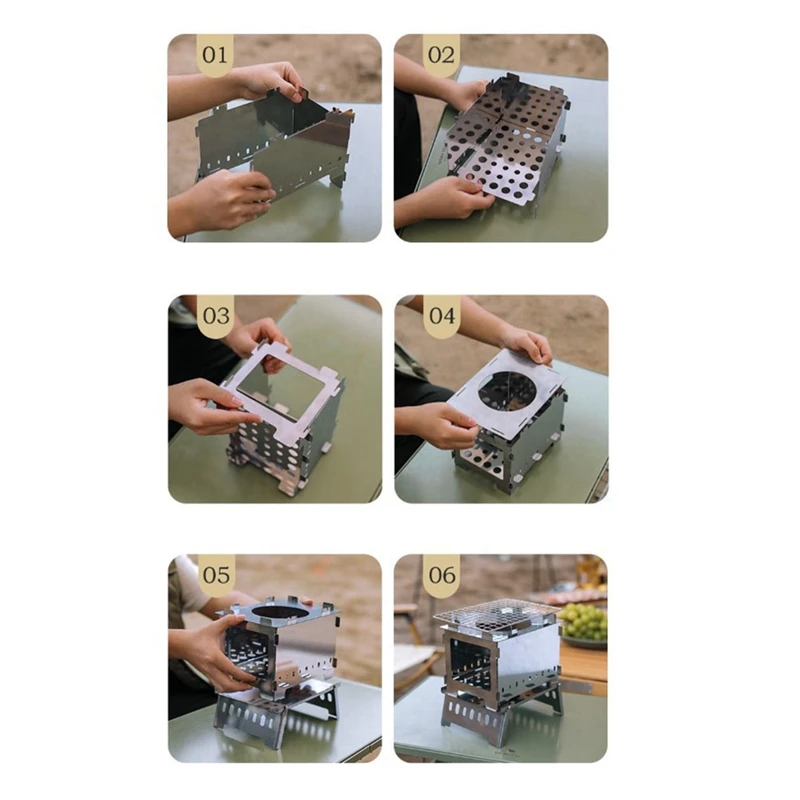 01

02

03

04

05

06