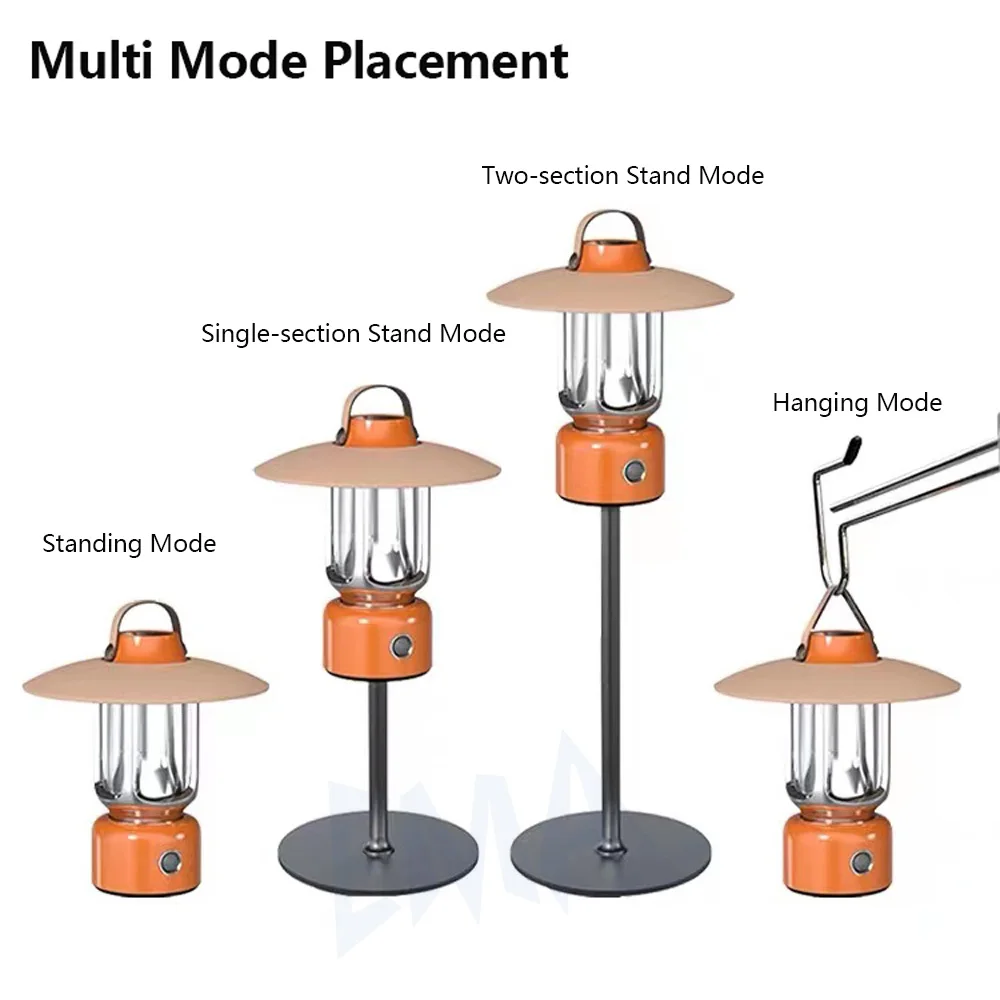 Multi Mode Placement

Two-section Stand Mode

Single-section Stand Mode

Hanging Mode

Standing Mode