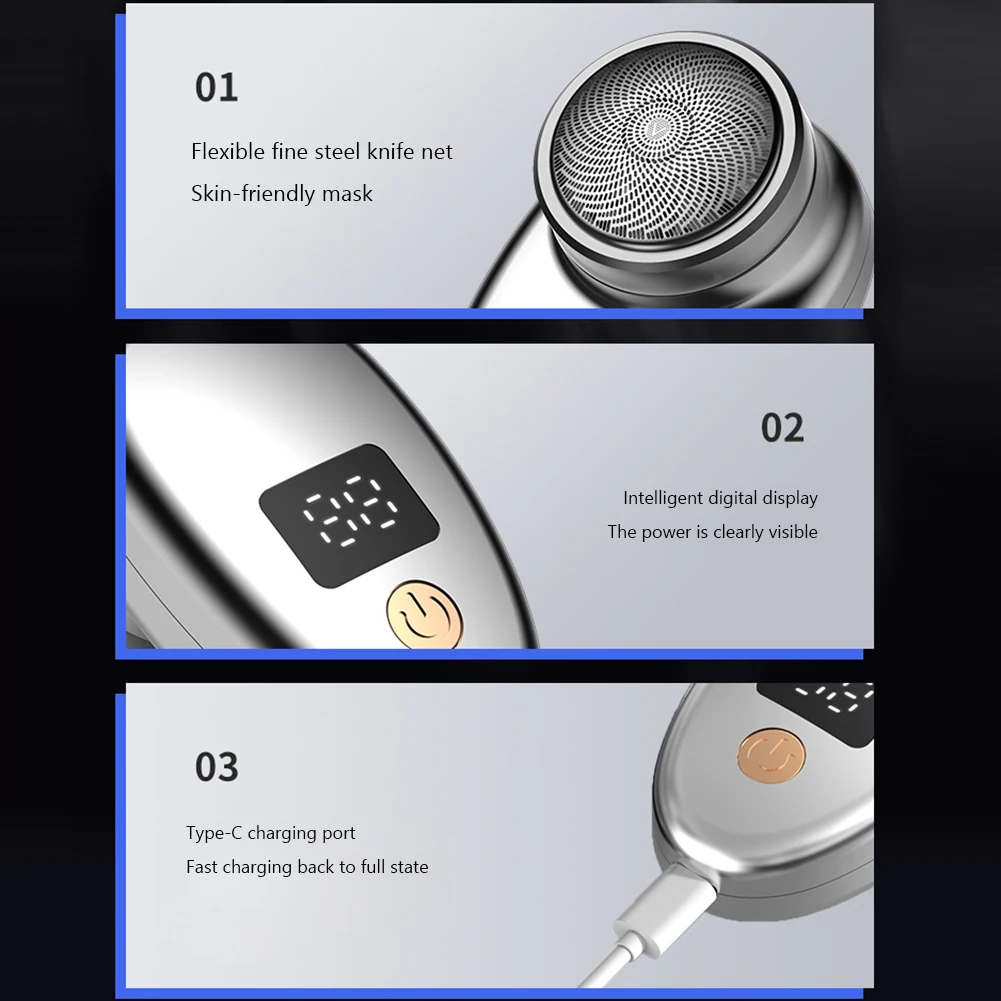 01

Flexible fine steel knife net

Skin-friendly mask

02

Intelligent digital display

The power is clearly visible

03

Type-C charging port

Fast charging back to full state