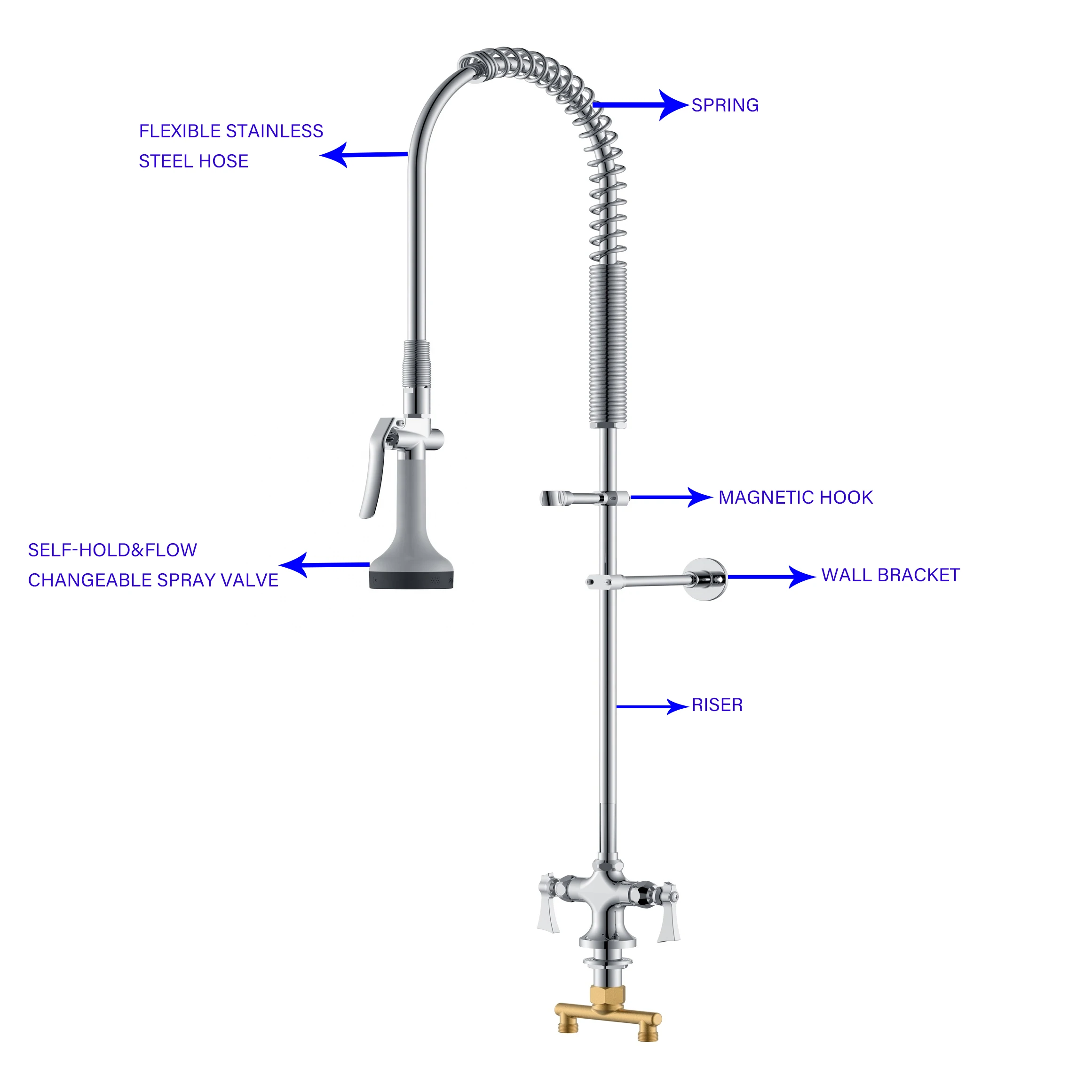 SPRING

FLEXIBLE STAINLESS
STEEL HOSE

MAGNETIC HOOK

SELF-HOLD&FLOW
CHANGEABLE SPRAY VALVE

WALL BRACKET

RISER