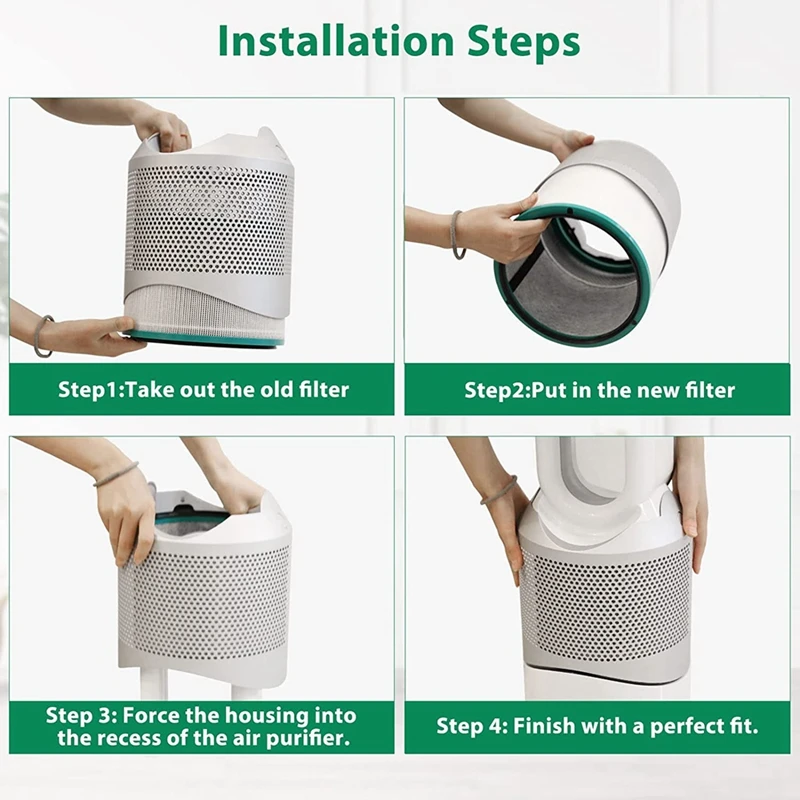 Installation Steps

Step1:Take out the old filter

Step2:Put in the new filter

Step 3: Force the housing into the recess of the air purifier.

Step 4: Finish with a perfect fit.