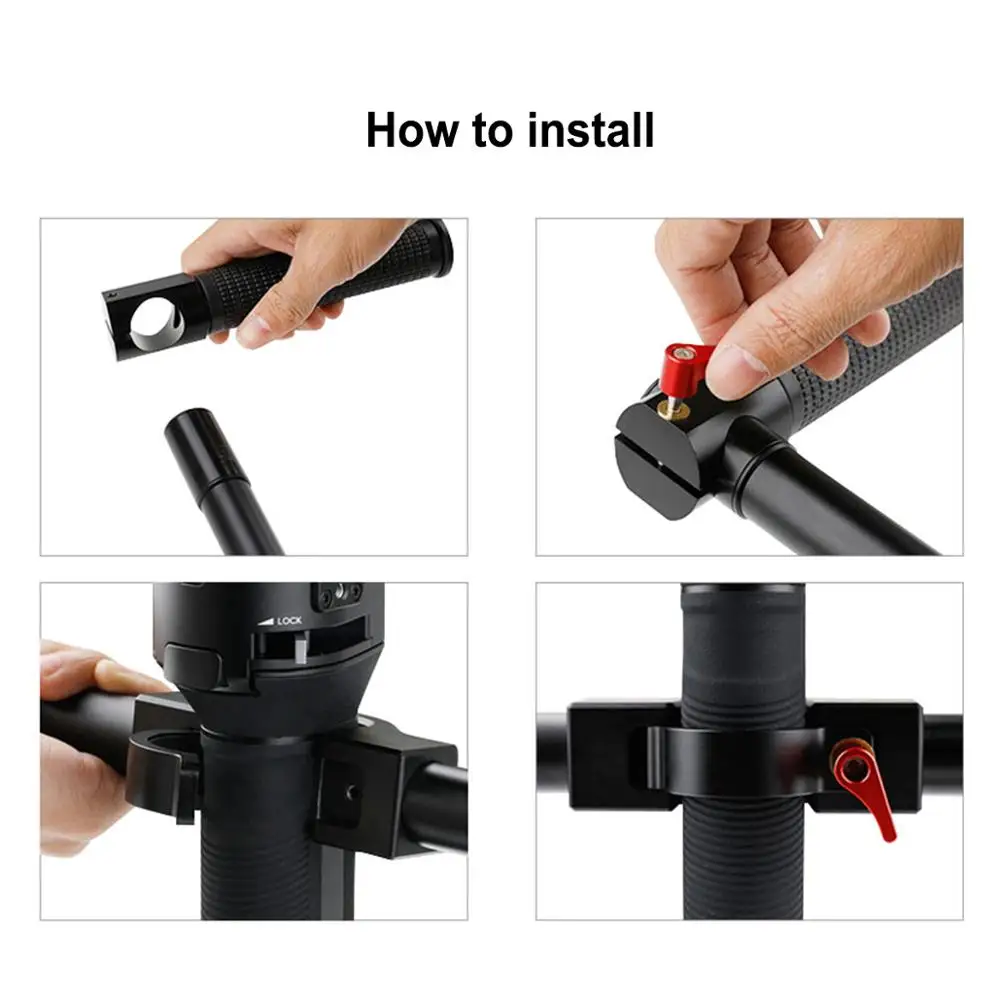 How to install

LOCK