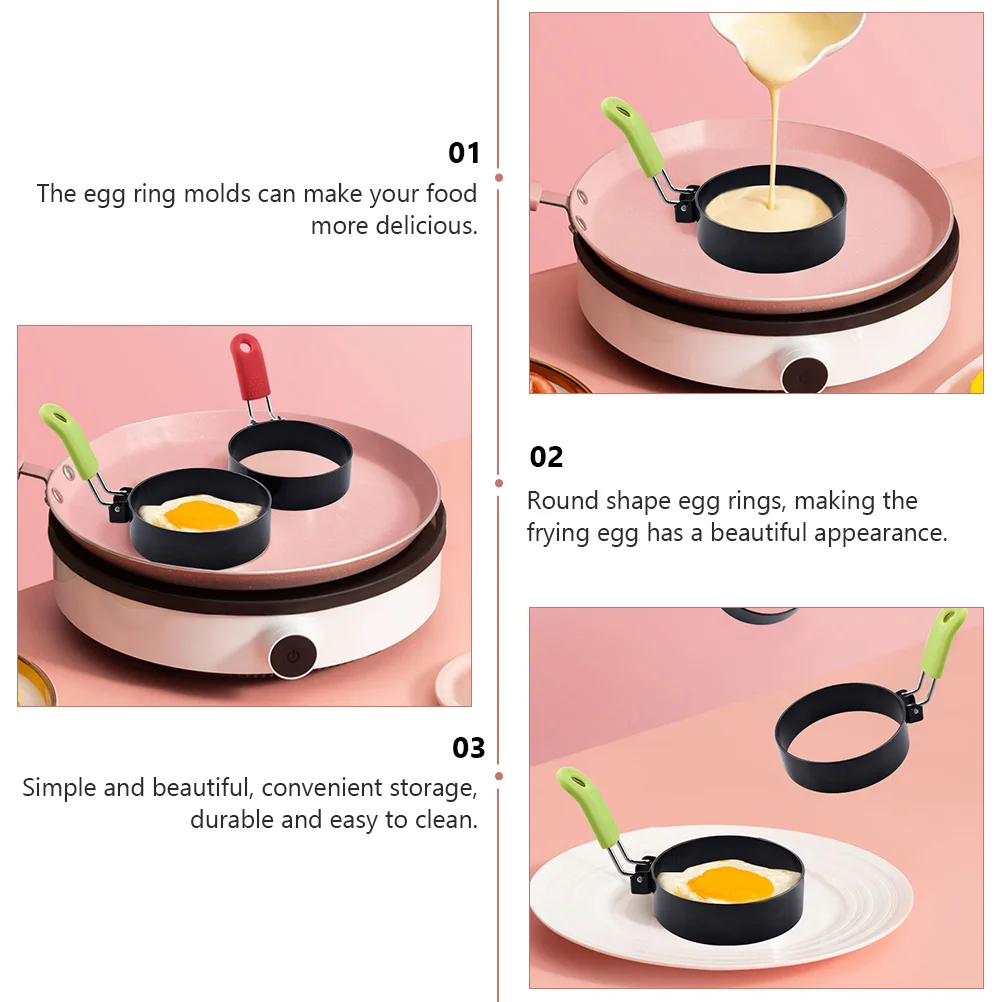 01

The egg ring molds can make your food more delicious.

02

Round shape egg rings, making the frying egg has a beautiful appearance.

03

Simple and beautiful, convenient storage, durable and easy to clean.