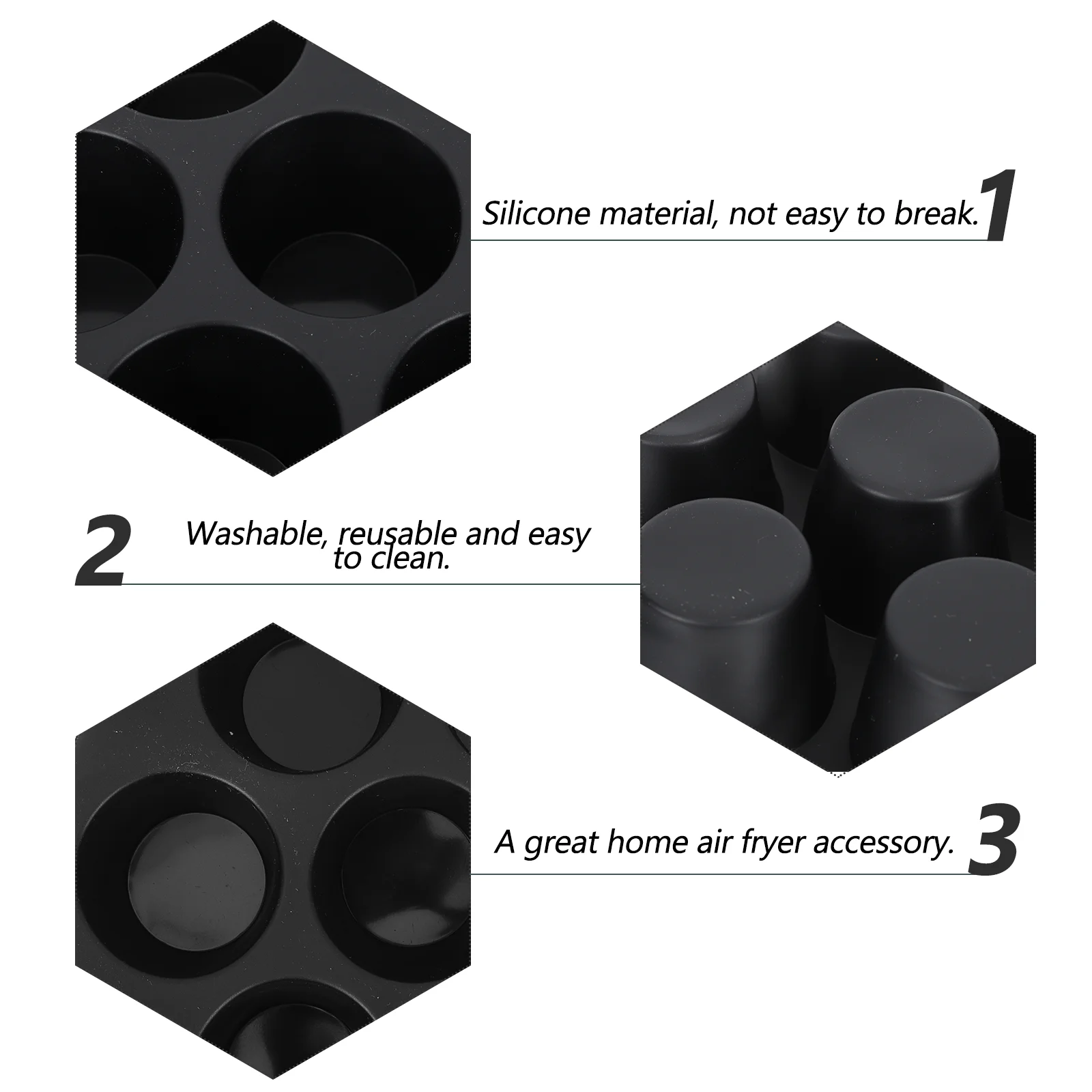 Silicone material, not easy to break. 1

2 Washable, reusable and easy to clean.

A great home air fryer accessory. 3