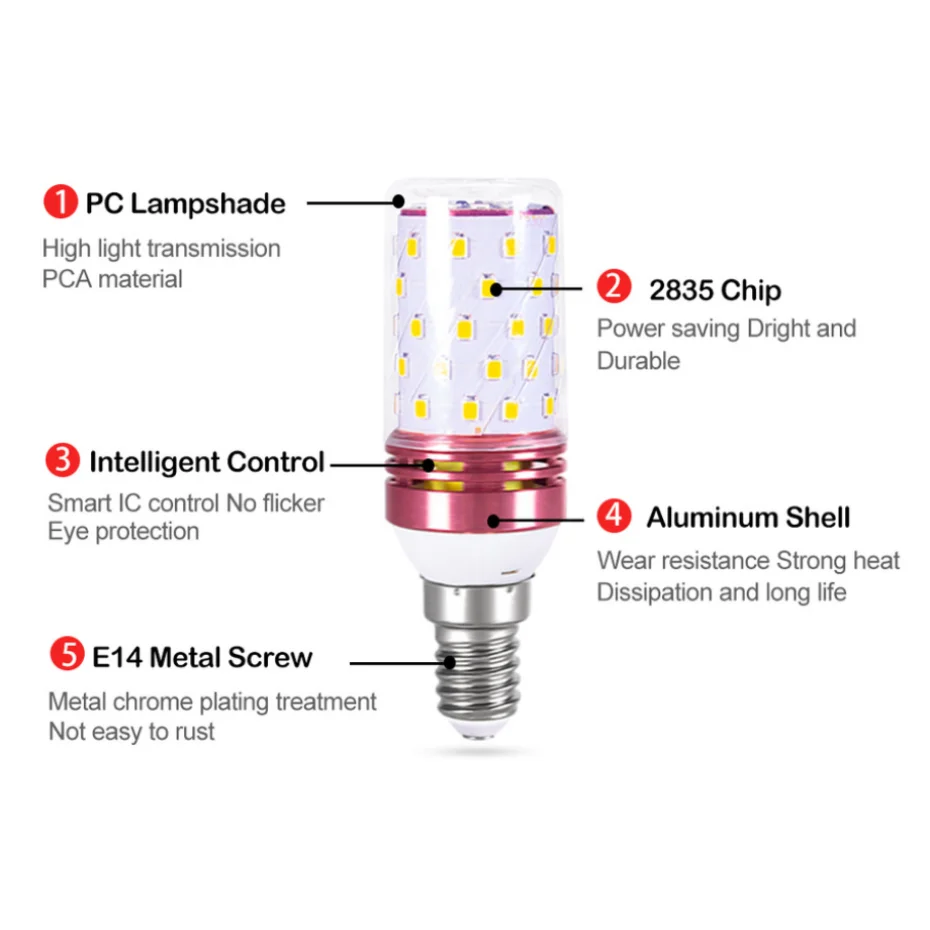 1 PC Lampshade
High light transmission
PCA material

2 2835 Chip
Power saving Dright and Durable

3 Intelligent Control
Smart IC control No flicker
Eye protection

4 Aluminum Shell
Wear resistance Strong heat
Dissipation and long life

5 E14 Metal Screw
Metal chrome plating treatment
Not easy to rust