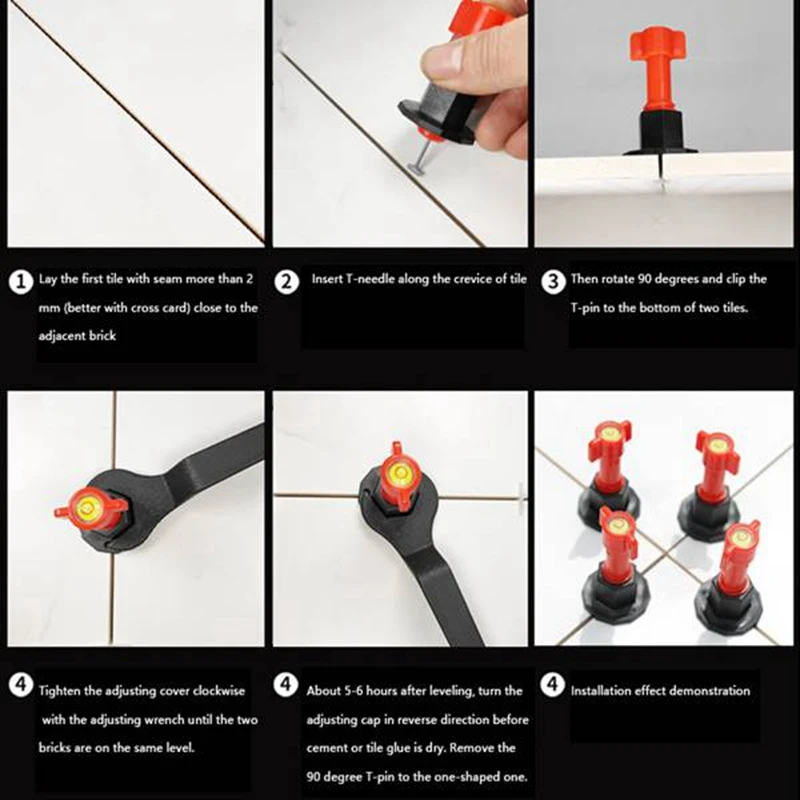 1 Lay the first tile with seam more than 2 mm (better with cross card) close to the adjacent brick

2 Insert T-needle along the crevice of tile

3 Then rotate 90 degrees and clip the T-pin to the bottom of two tiles.

4 Tighten the adjusting cover clockwise with the adjusting wrench until the two bricks are on the same level.

4 About 5-6 hours after leveling, turn the adjusting cap in reverse direction before cement or tile glue is dry. Remove the 90 degree T-pin to the one-shaped one.

4 Installation effect demonstration