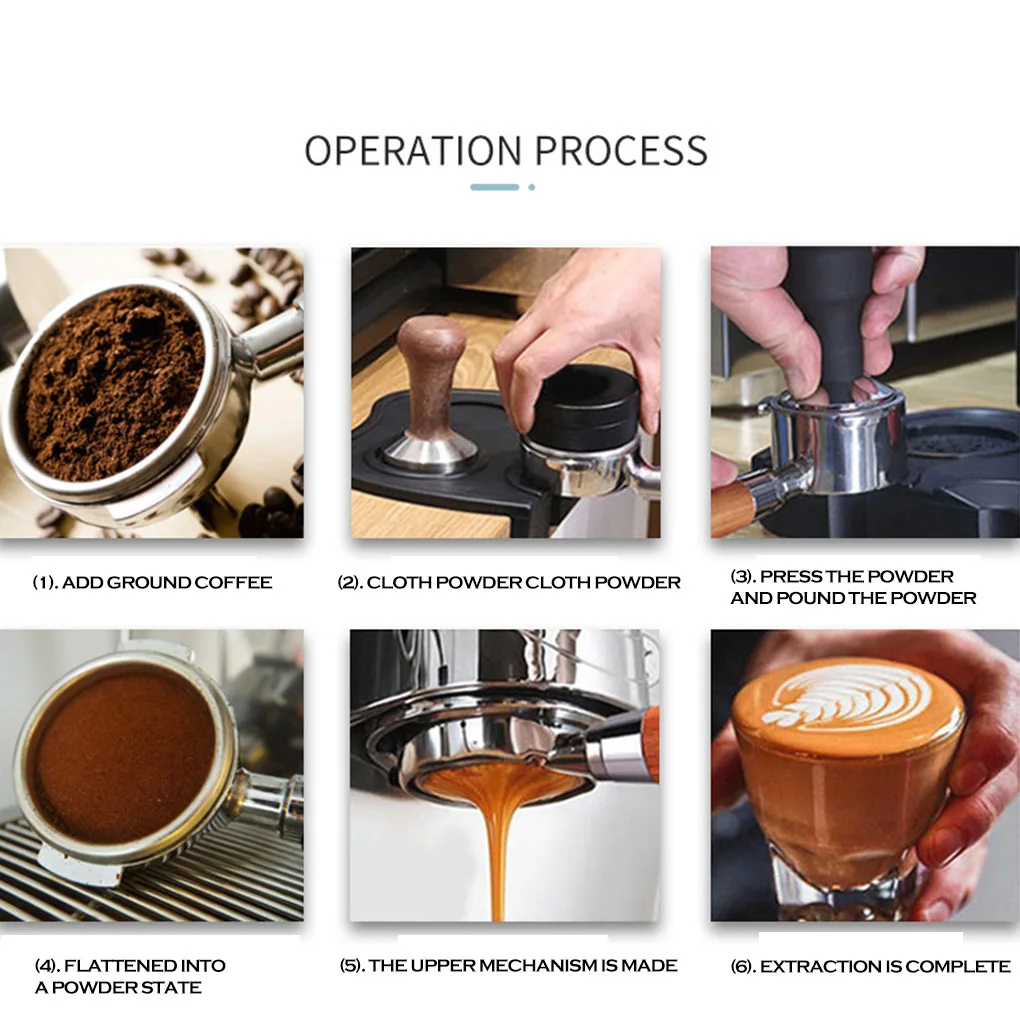 OPERATION PROCESS

(1). ADD GROUND COFFEE

(2). CLOTH POWDER CLOTH POWDER

(3). PRESS THE POWDER AND POUND THE POWDER

(4). FLATTENED INTO A POWDER STATE

(5). THE UPPER MECHANISM IS MADE

(6). EXTRACTION IS COMPLETE