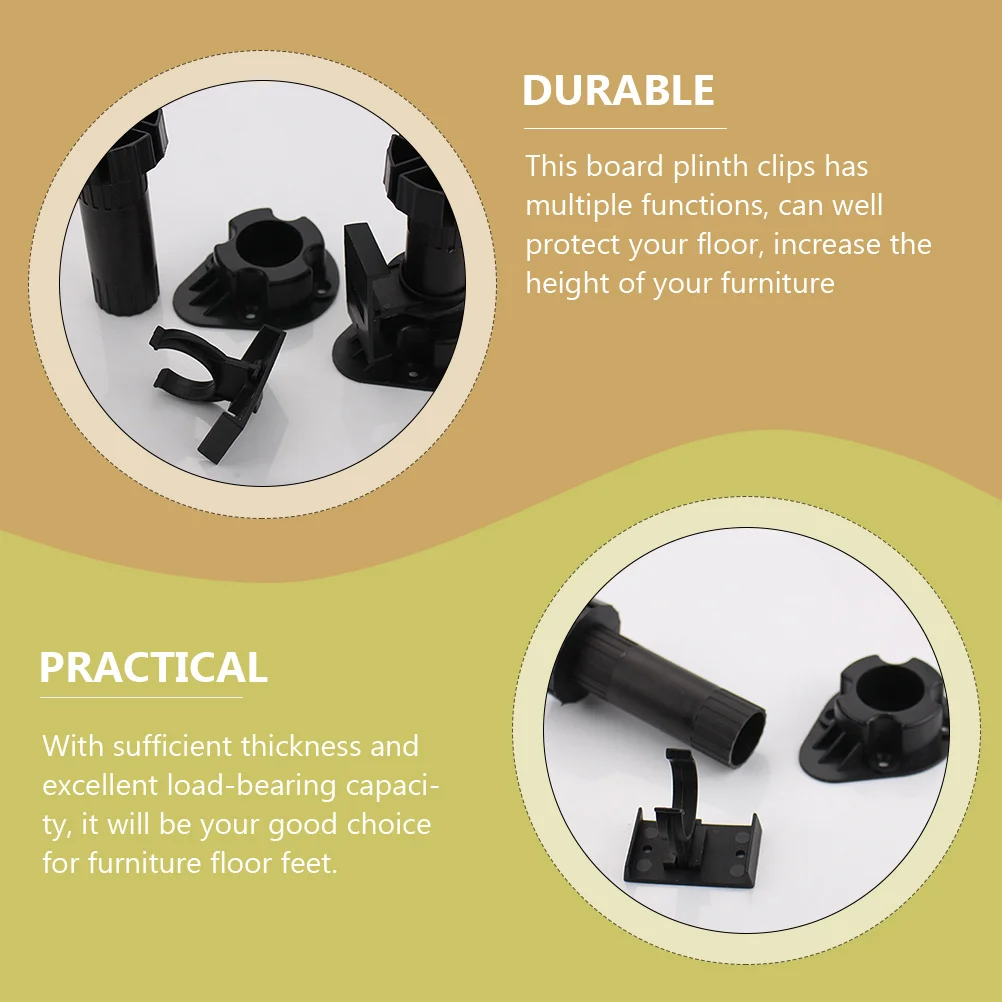 DURABLE

This board plinth clips has multiple functions, can well protect your floor, increase the height of your furniture

PRACTICAL

With sufficient thickness and excellent load-bearing capacity, it will be your good choice for furniture floor feet.