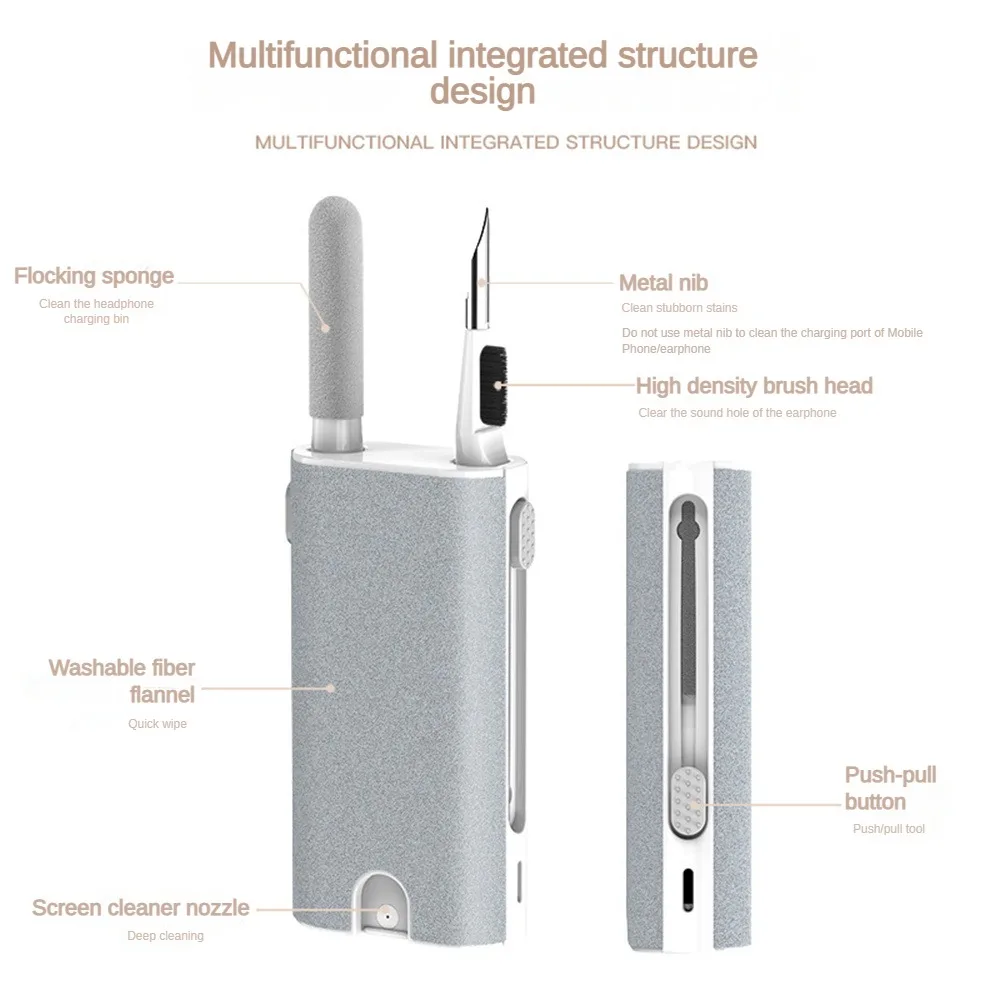 Multifunctional integrated structure design

MULTIFUNCTIONAL INTEGRATED STRUCTURE DESIGN

Flocking sponge
Clean the headphone charging bin

Metal nib
Clean stubborn stains
Do not use metal nib to clean the charging port of Mobile Phone/earphone

High density brush head
Clear the sound hole of the earphone

Washable fiber flannel
Quick wipe

Push-pull button
Push/pull tool

Screen cleaner nozzle
Deep cleaning