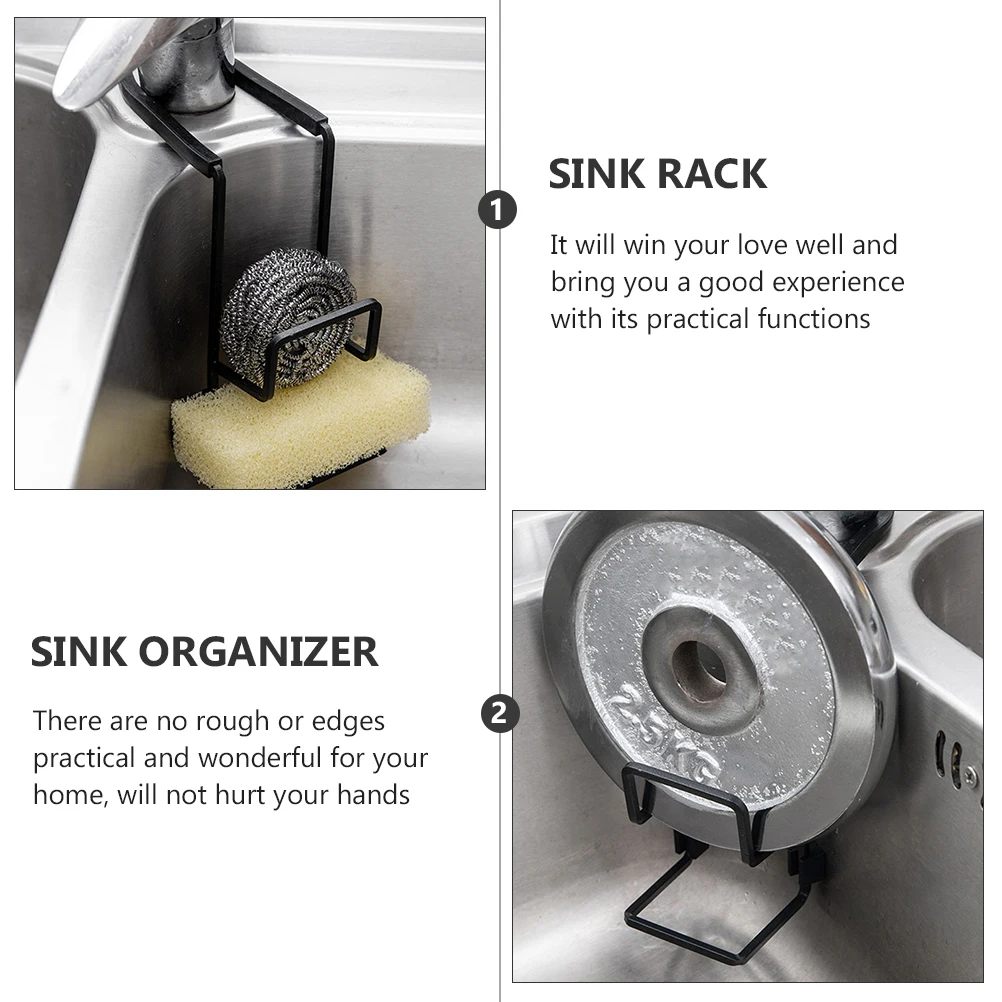 1

SINK RACK

It will win your love well and bring you a good experience with its practical functions

SINK ORGANIZER

There are no rough or edges practical and wonderful for your home, will not hurt your hands

2

2.5KG