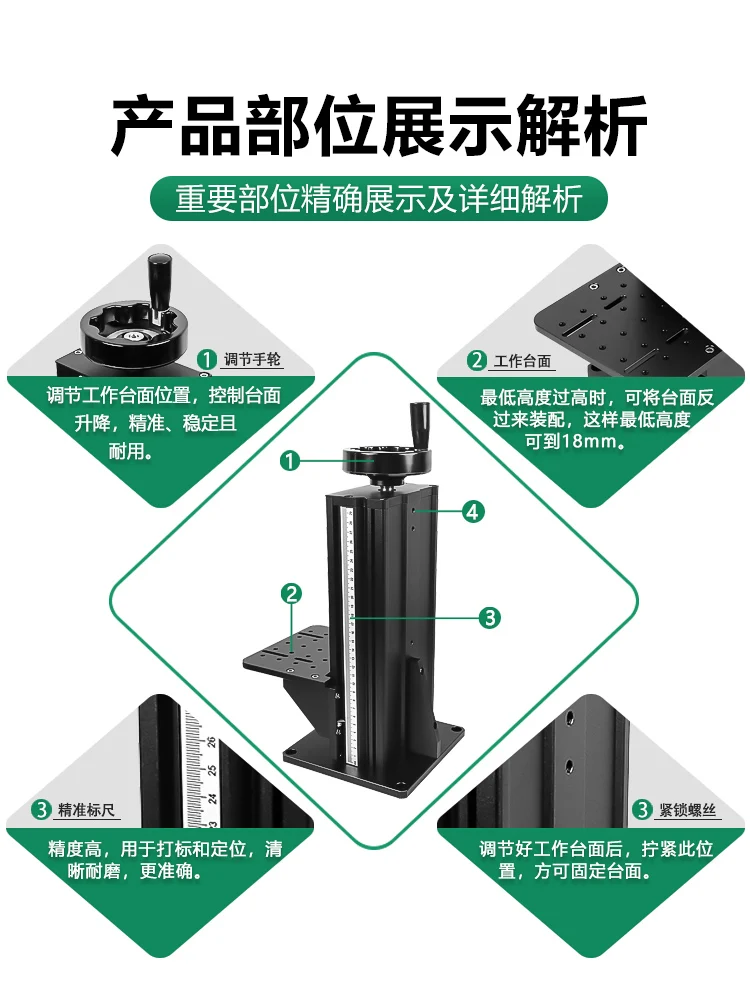 产品部位展示解析

重要部位精确展示及详细解析

1 调节手轮

调节工作台面位置，控制台面升降，精准、稳定且耐用。

2 工作台面

最低高度过高时，可将台面反过来装配，这样最低高度可到18mm。

1

4

2

3

26
25
24
23

3 精准标尺

精度高，用于打标和定位，清晰耐磨，更准确。

3 紧锁螺丝

调节好工作台面后，拧紧此位置，方可固定台面。