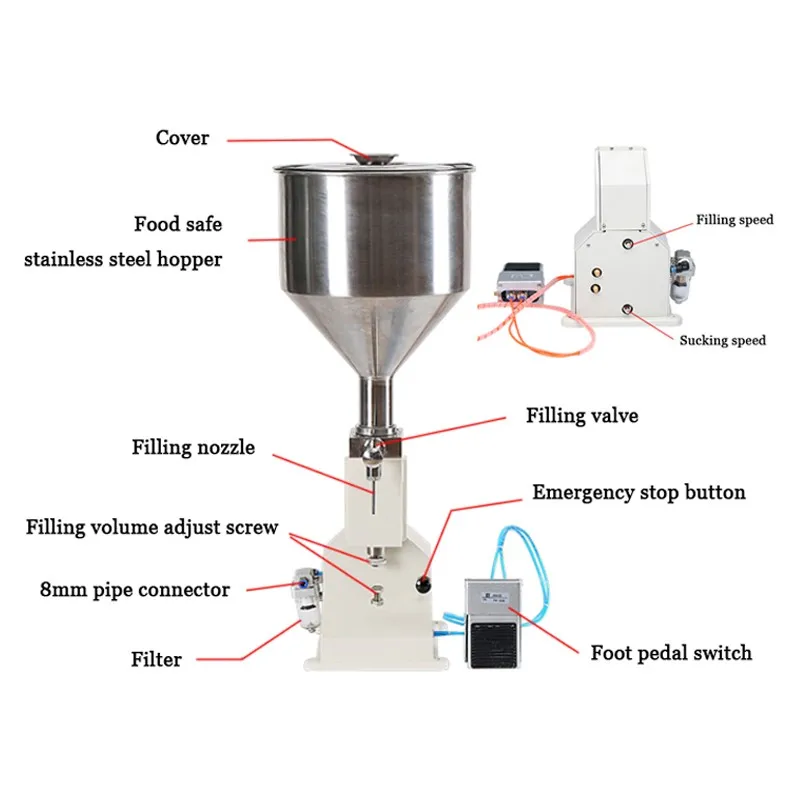 Cover

Food safe
stainless steel hopper

Filling speed

Sucking speed

Filling valve

Filling nozzle

Emergency stop button

Filling volume adjust screw

8mm pipe connector

Filter

Foot pedal switch