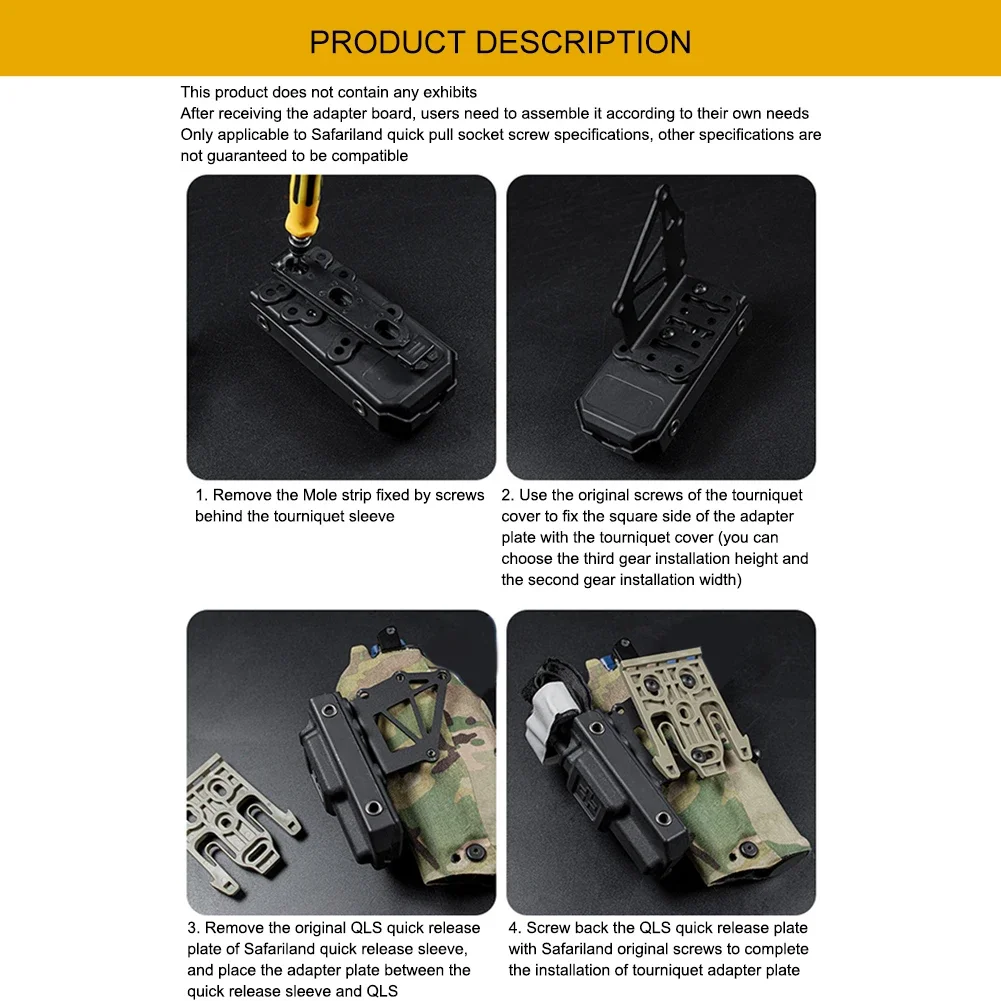 PRODUCT DESCRIPTION

This product does not contain any exhibits
After receiving the adapter board, users need to assemble it according to their own needs
Only applicable to Safariland quick pull socket screw specifications, other specifications are not guaranteed to be compatible

1. Remove the Mole strip fixed by screws behind the tourniquet sleeve

2. Use the original screws of the tourniquet cover to fix the square side of the adapter plate with the tourniquet cover (you can choose the third gear installation height and the second gear installation width)

3. Remove the original QLS quick release plate of Safariland quick release sleeve, and place the adapter plate between the quick release sleeve and QLS

4. Screw back the QLS quick release plate with Safariland original screws to complete the installation of tourniquet adapter plate