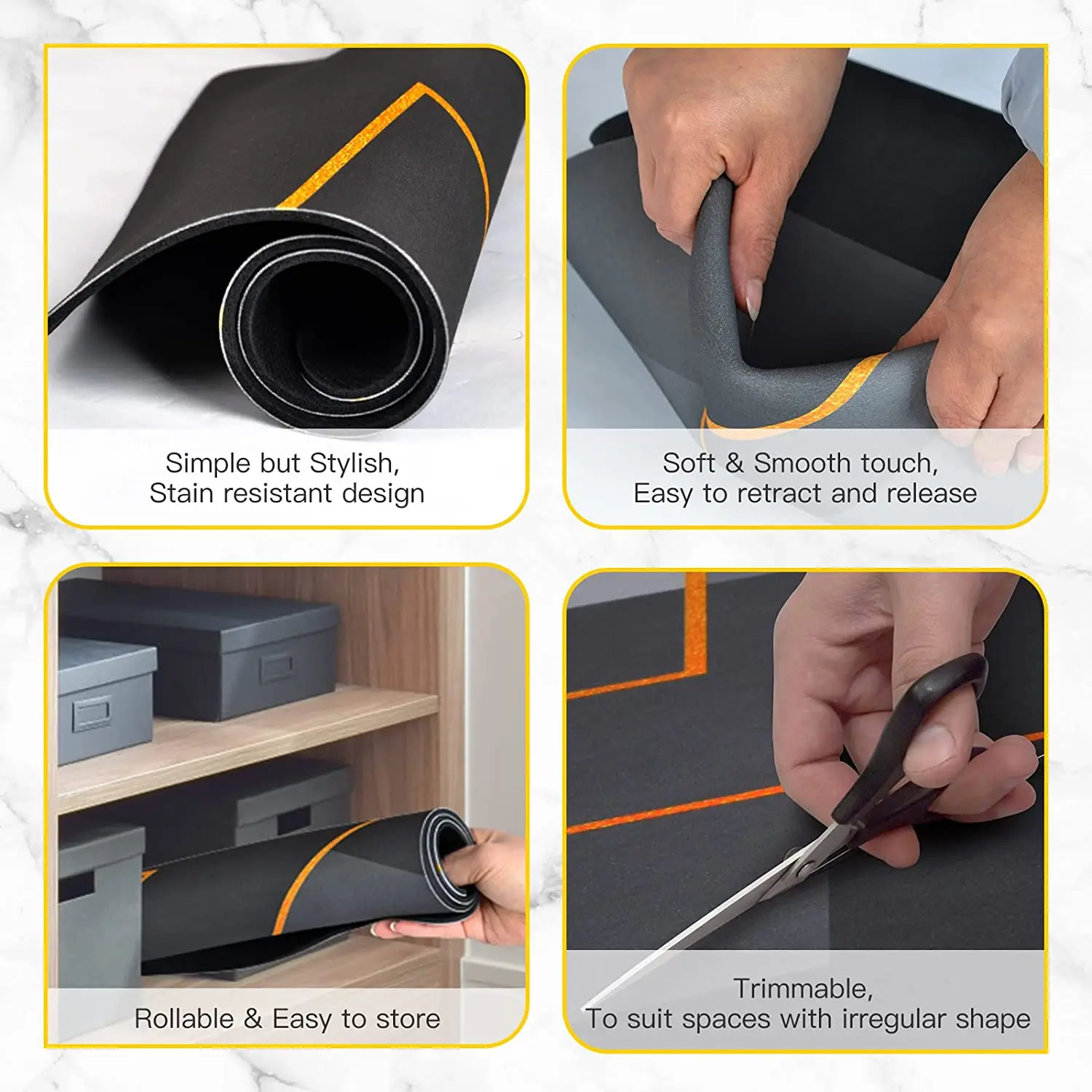 Simple but Stylish,
Stain resistant design

Soft & Smooth touch,
Easy to retract and release

Rollable & Easy to store

Trimmable,
To suit spaces with irregular shape