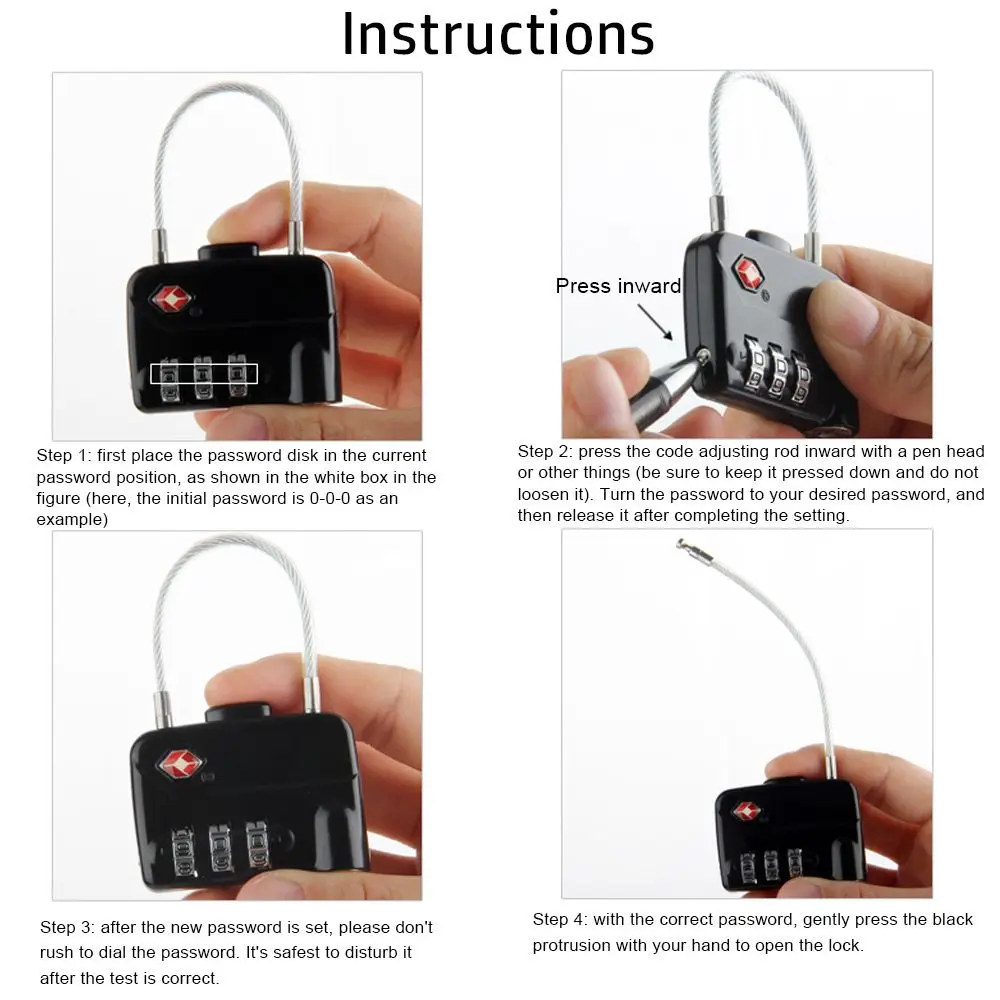 Instructions

Step 1: first place the password disk in the current password position, as shown in the white box in the figure (here, the initial password is 0-0-0 as an example)

Press inward

Step 2: press the code adjusting rod inward with a pen head or other things (be sure to keep it pressed down and do not loosen it). Turn the password to your desired password, and then release it after completing the setting.

Step 3: after the new password is set, please don't rush to dial the password. It's safest to disturb it after the test is correct.

Step 4: with the correct password, gently press the black protrusion with your hand to open the lock.