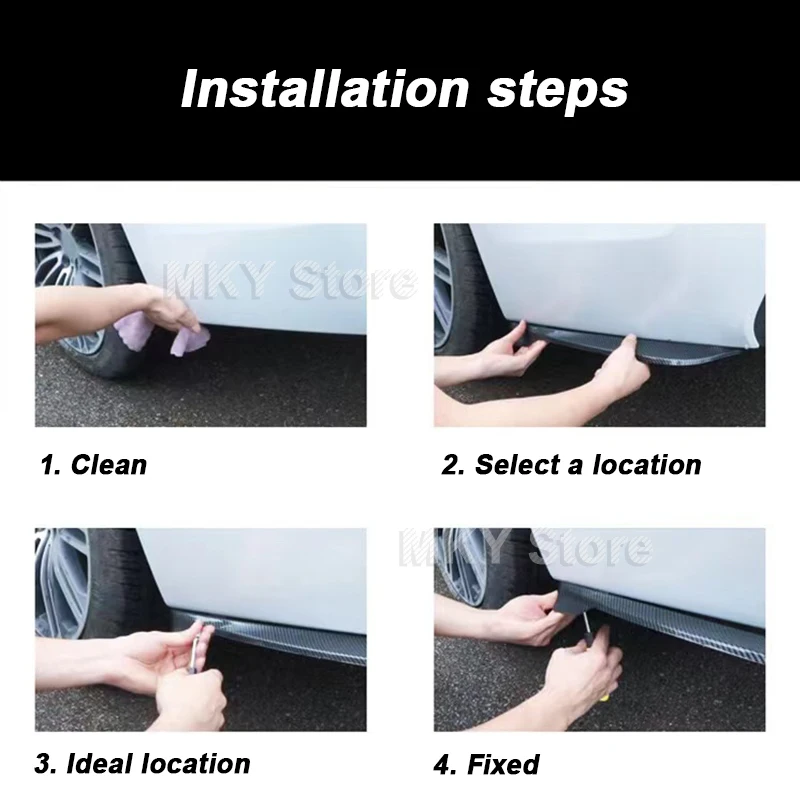 Installation steps

MKY Store

1. Clean

2. Select a location

MKY Store

3. Ideal location

4. Fixed