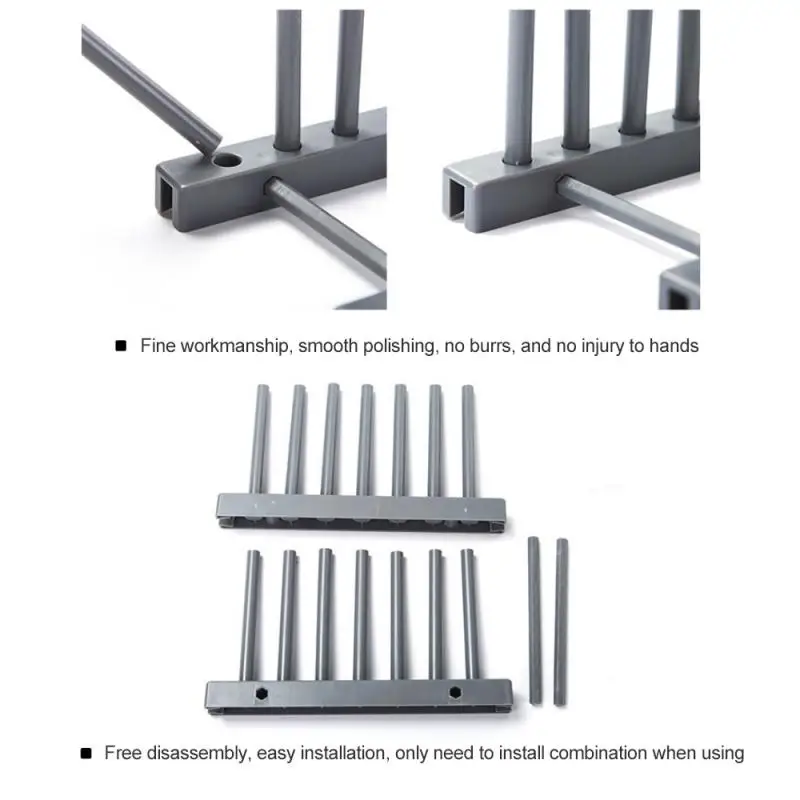 ■ Fine workmanship, smooth polishing, no burrs, and no injury to hands

■ Free disassembly, easy installation, only need to install combination when using