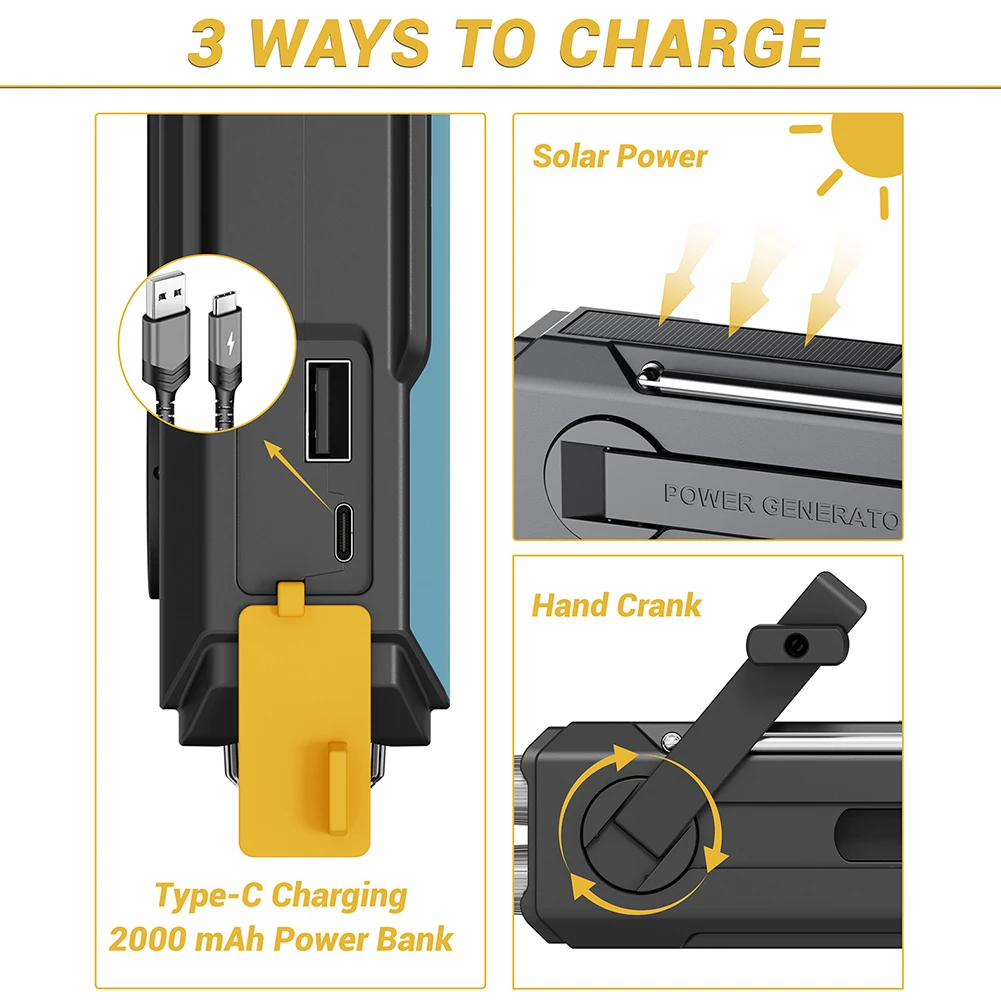 3 WAYS TO CHARGE

Type-C Charging
2000 mAh Power Bank

Solar Power

POWER GENERATO

Hand Crank