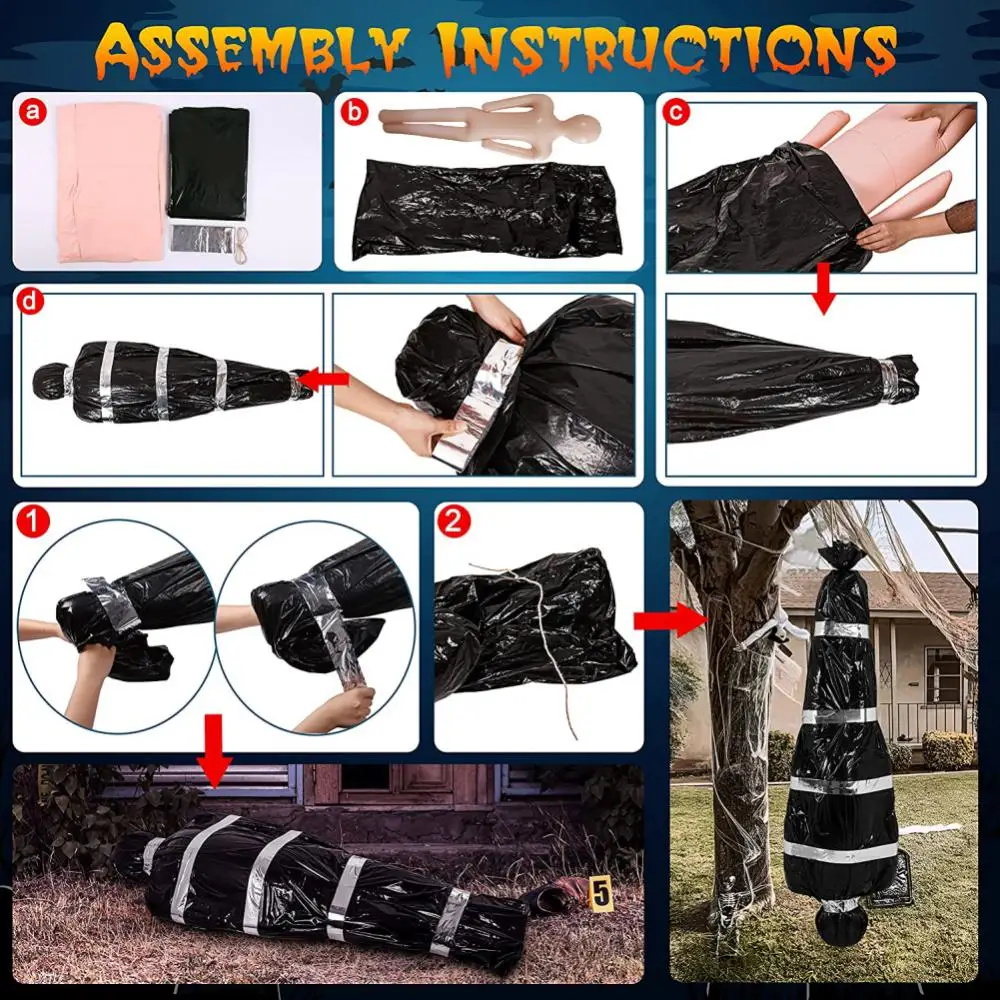 ASSEMBLY INSTRUCTIONS

a

b

c

d

1

2

5