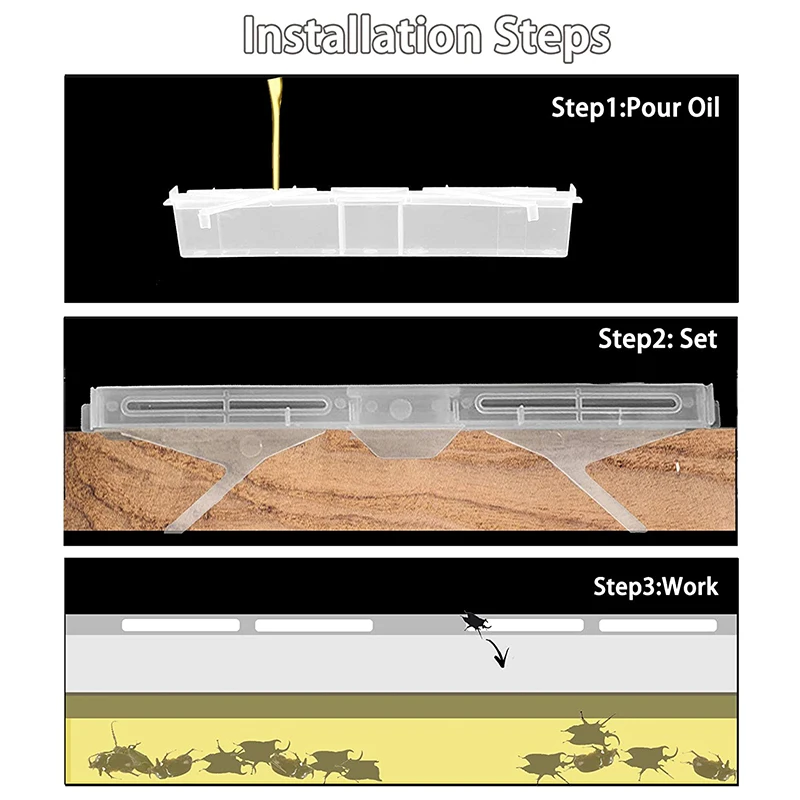 Installation Steps

Step1:Pour Oil

Step2: Set

Step3:Work