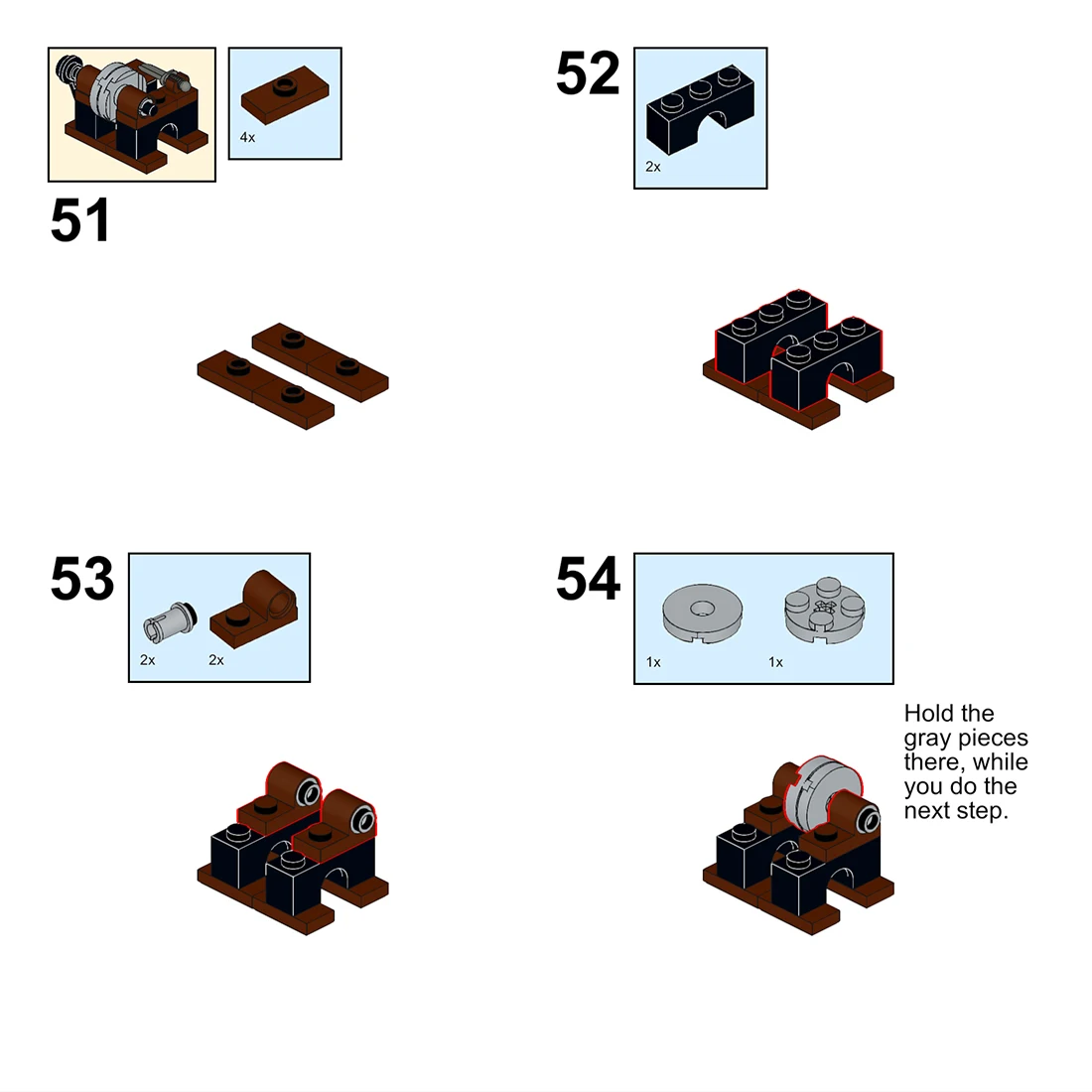 4x

51

52

2x

53

2x 2x

54

1x 1x

Hold the gray pieces there, while you do the next step.