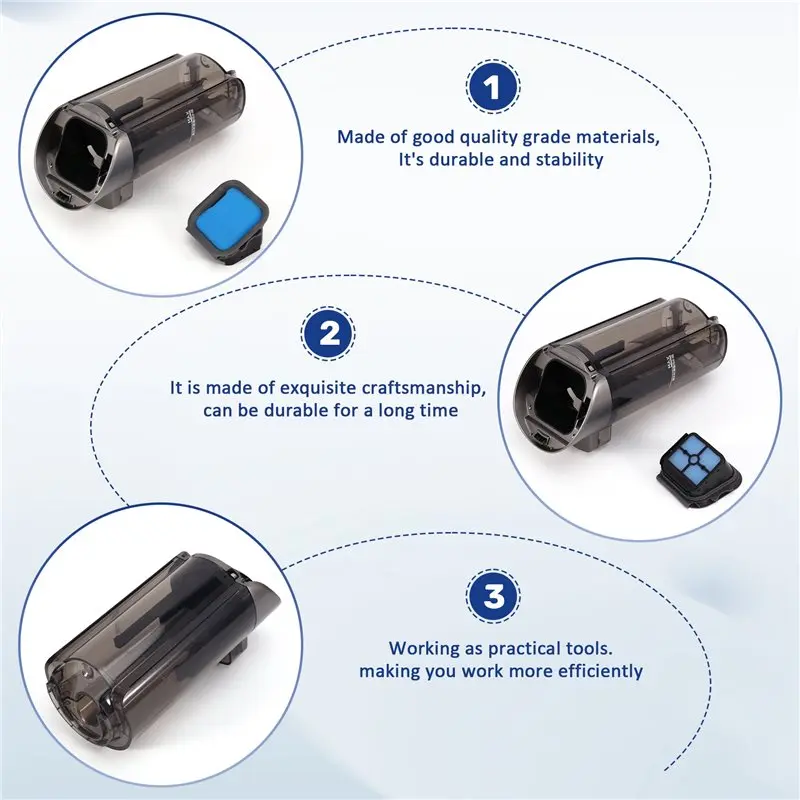 1

Made of good quality grade materials, It's durable and stability

2

It is made of exquisite craftsmanship, can be durable for a long time

3

Working as practical tools. making you work more efficiently