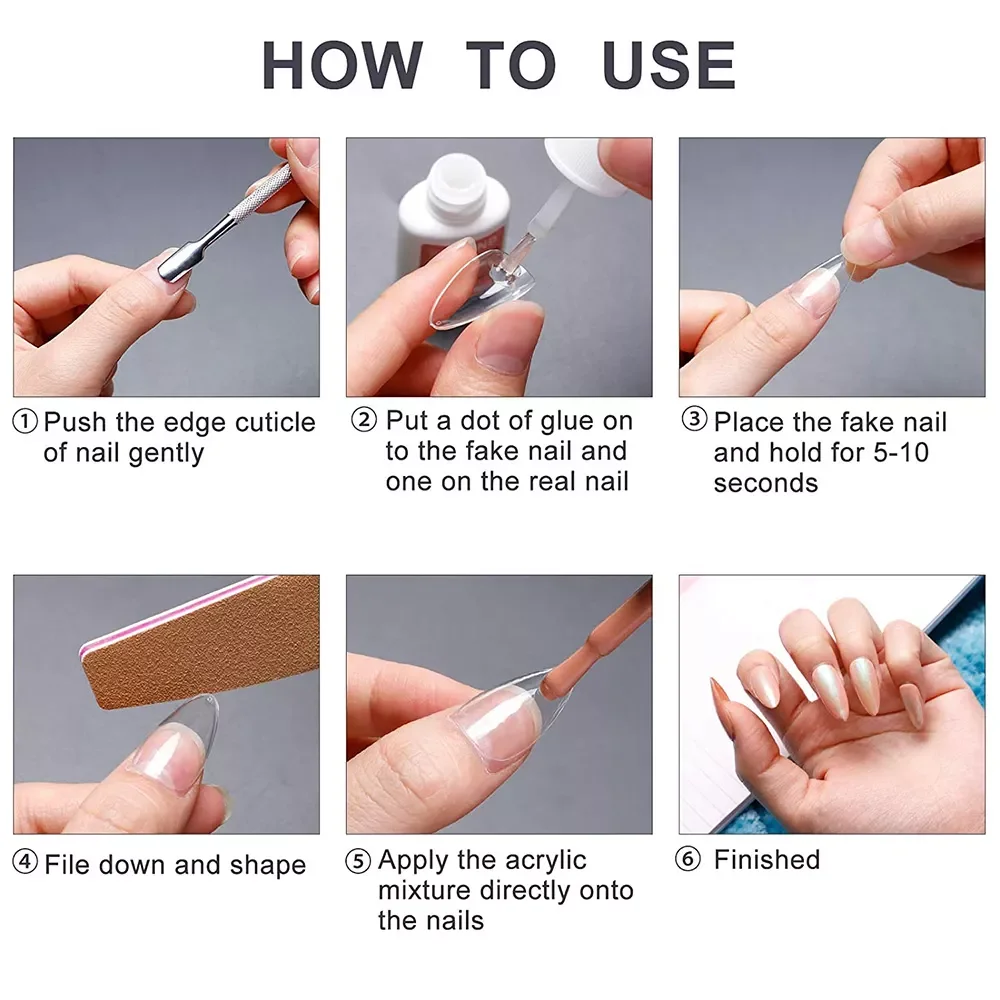 HOW TO USE

① Push the edge cuticle of nail gently

② Put a dot of glue on to the fake nail and one on the real nail

③ Place the fake nail and hold for 5-10 seconds

④ File down and shape

⑤ Apply the acrylic mixture directly onto the nails

⑥ Finished