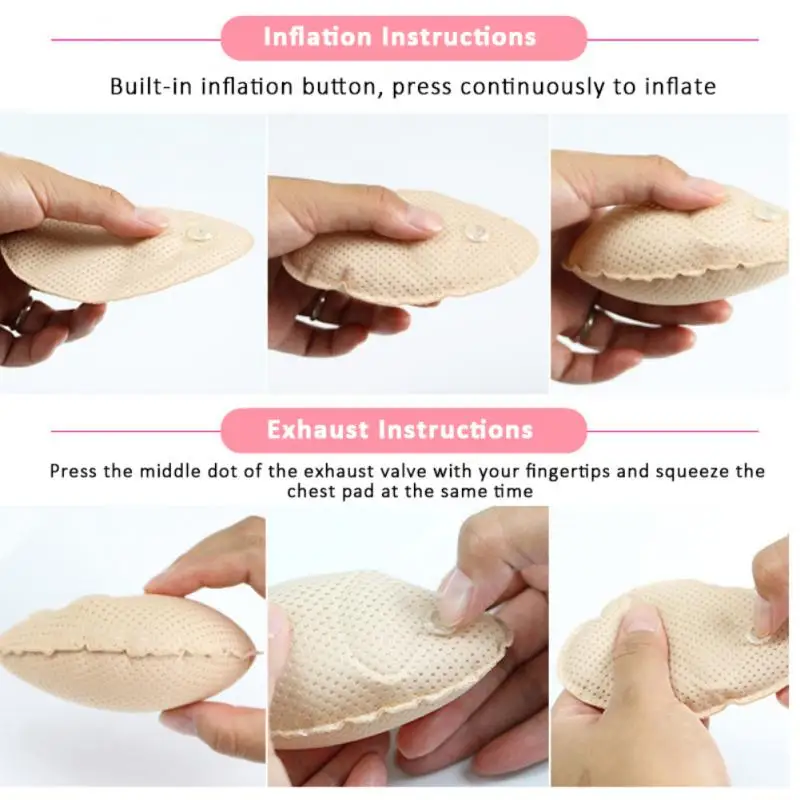 Inflation Instructions

Built-in inflation button, press continuously to inflate

Exhaust Instructions

Press the middle dot of the exhaust valve with your fingertips and squeeze the chest pad at the same time