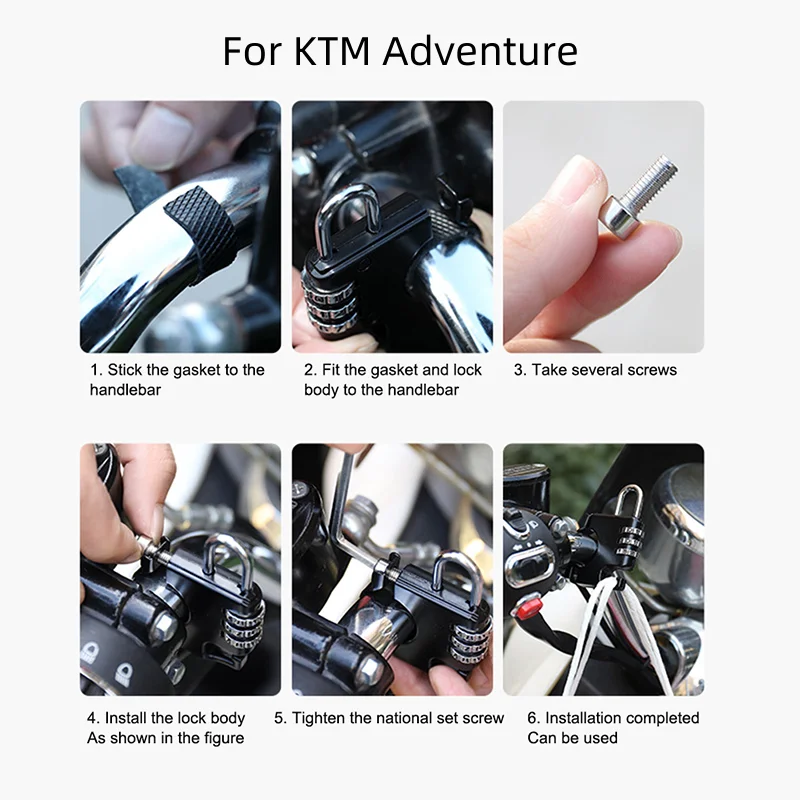 For KTM Adventure

1. Stick the gasket to the handlebar

2. Fit the gasket and lock body to the handlebar

3. Take several screws

4. Install the lock body
As shown in the figure

5. Tighten the national set screw

6. Installation completed
Can be used