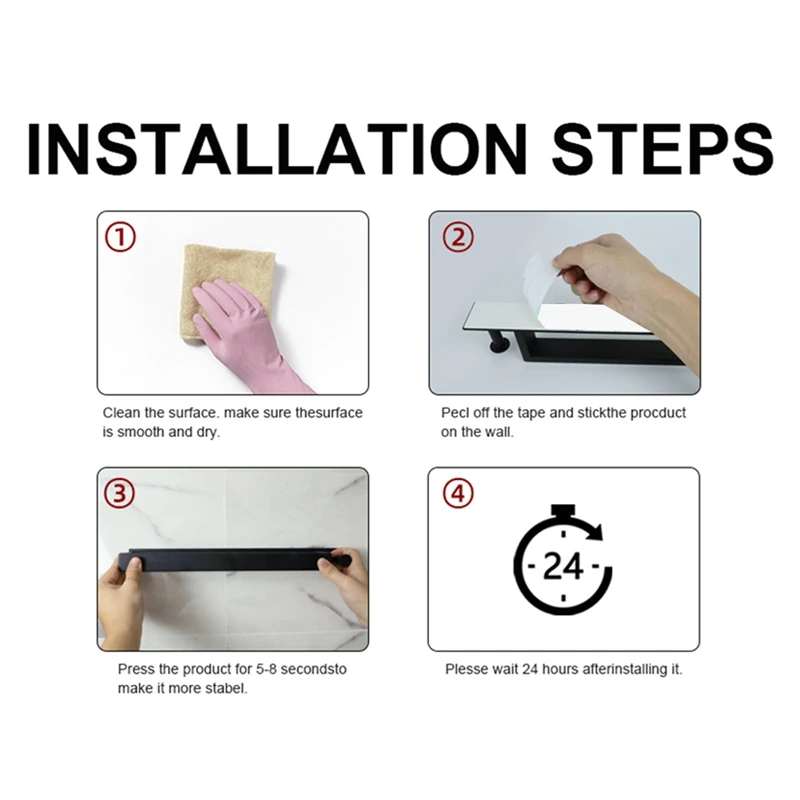 INSTALLATION STEPS

①

Clean the surface. make sure thesurface is smooth and dry.

②

Pecl off the tape and stickthe procduct on the wall.

③

Press the product for 5-8 secondsto make it more stabel.

④

24

Plesse wait 24 hours afterinstalling it.