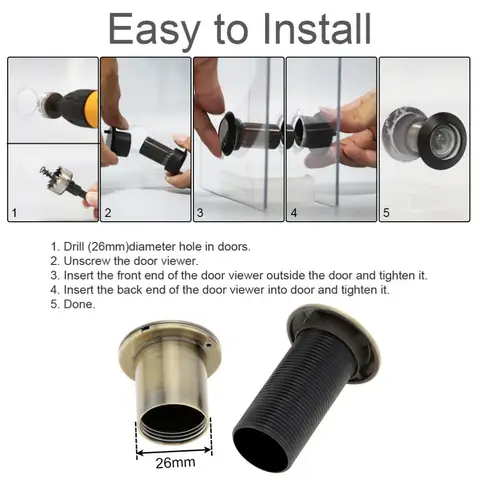 Easy to Install

1

2

3

4

5

1. Drill (26mm)diameter hole in doors.
2. Unscrew the door viewer.
3. Insert the front end of the door viewer outside the door and tighten it.
4. Insert the back end of the door viewer into door and tighten it.
5. Done.

26mm