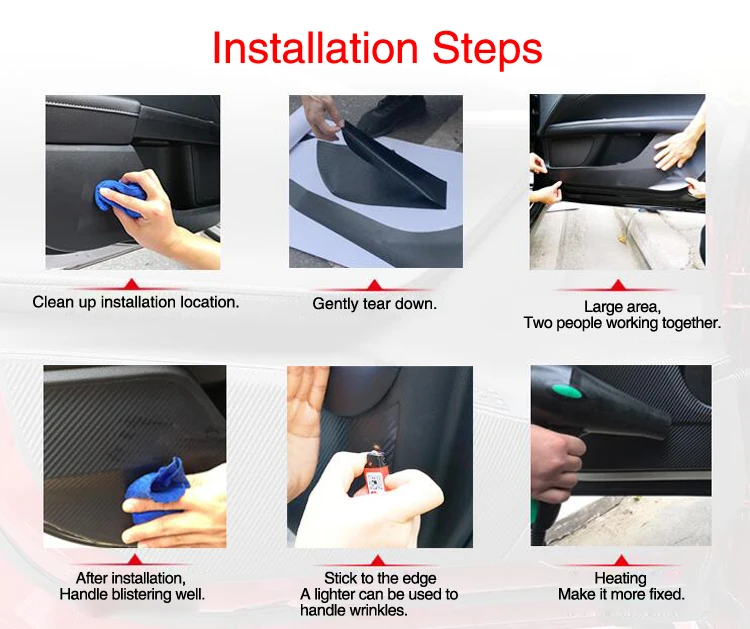 Installation Steps

Clean up installation location.

Gently tear down.

Large area,
Two people working together.

After installation,
Handle blistering well.

Stick to the edge
A lighter can be used to handle wrinkles.

Heating
Make it more fixed.