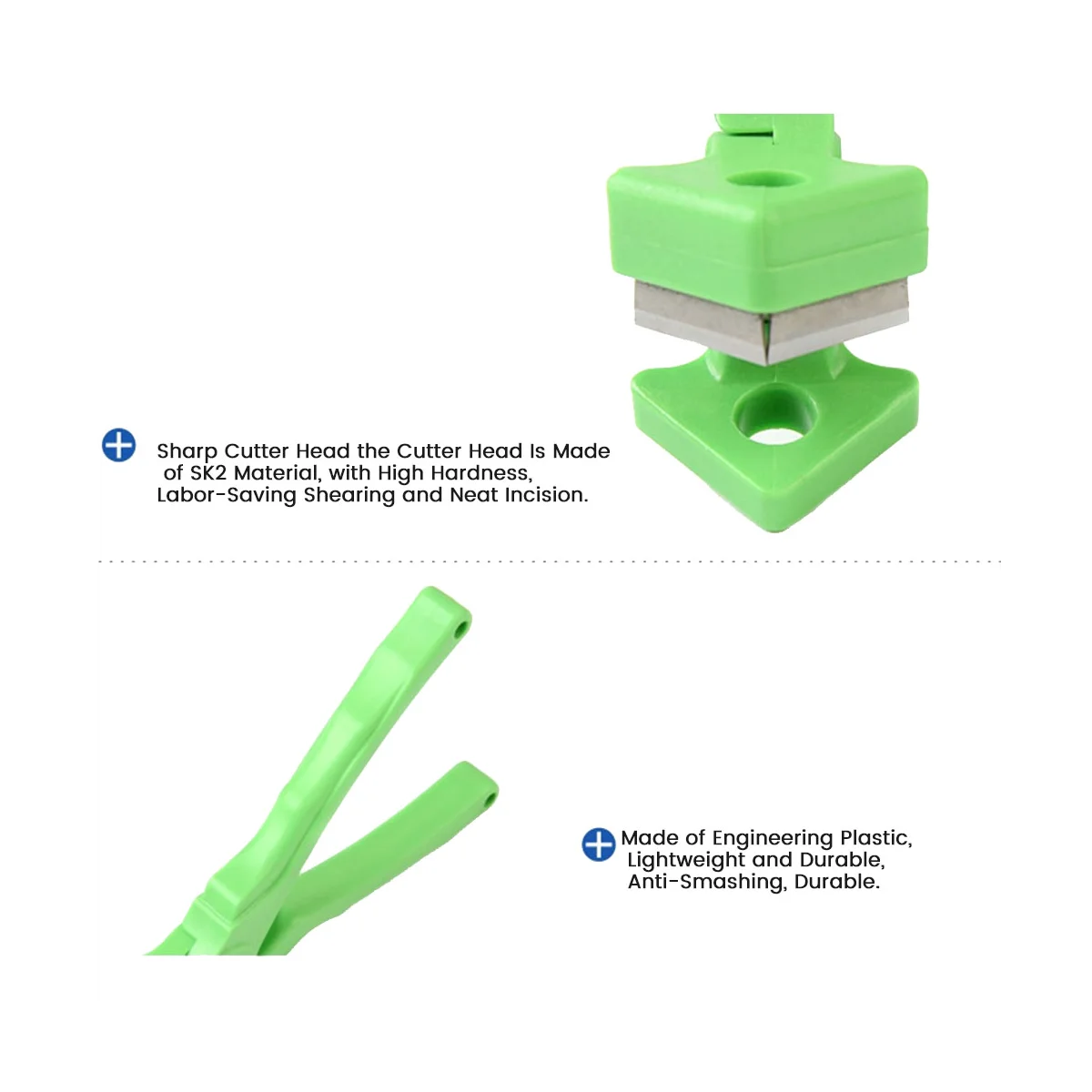 Sharp Cutter Head the Cutter Head Is Made of SK2 Material, with High Hardness, Labor-Saving Shearing and Neat Incision.

Made of Engineering Plastic, Lightweight and Durable, Anti-Smashing, Durable.