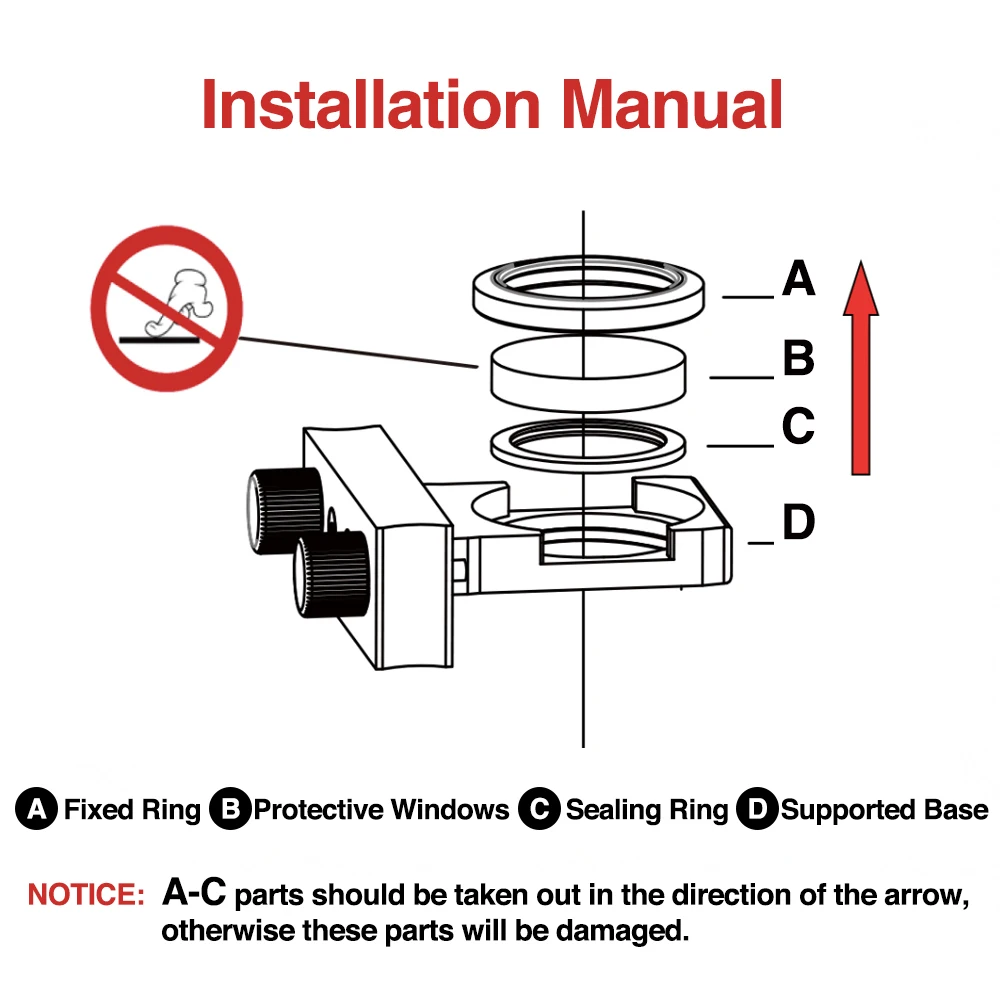 Installation Manual

A
B
C
D

A Fixed Ring B Protective Windows C Sealing Ring D Supported Base

NOTICE: A-C parts should be taken out in the direction of the arrow, otherwise these parts will be damaged.