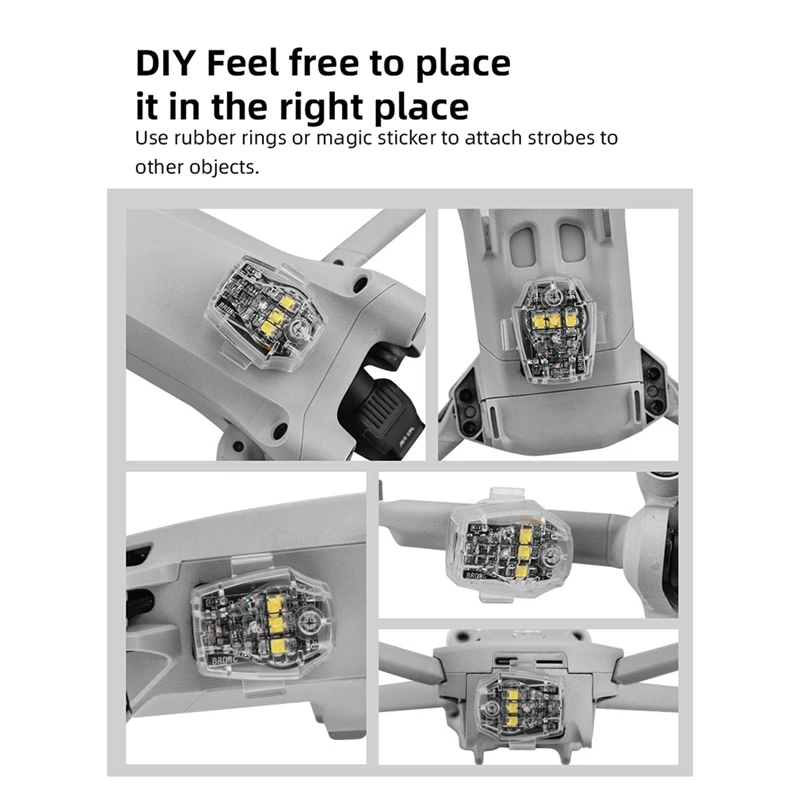 DIY Feel free to place it in the right place

Use rubber rings or magic sticker to attach strobes to other objects.