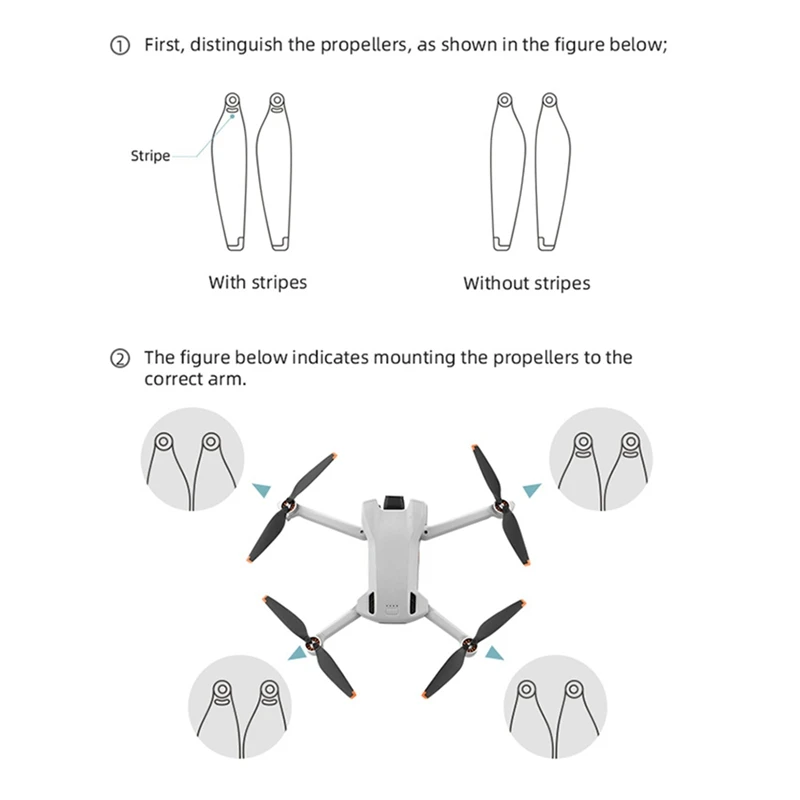 ① First, distinguish the propellers, as shown in the figure below;

Stripe

With stripes

Without stripes

② The figure below indicates mounting the propellers to the correct arm.