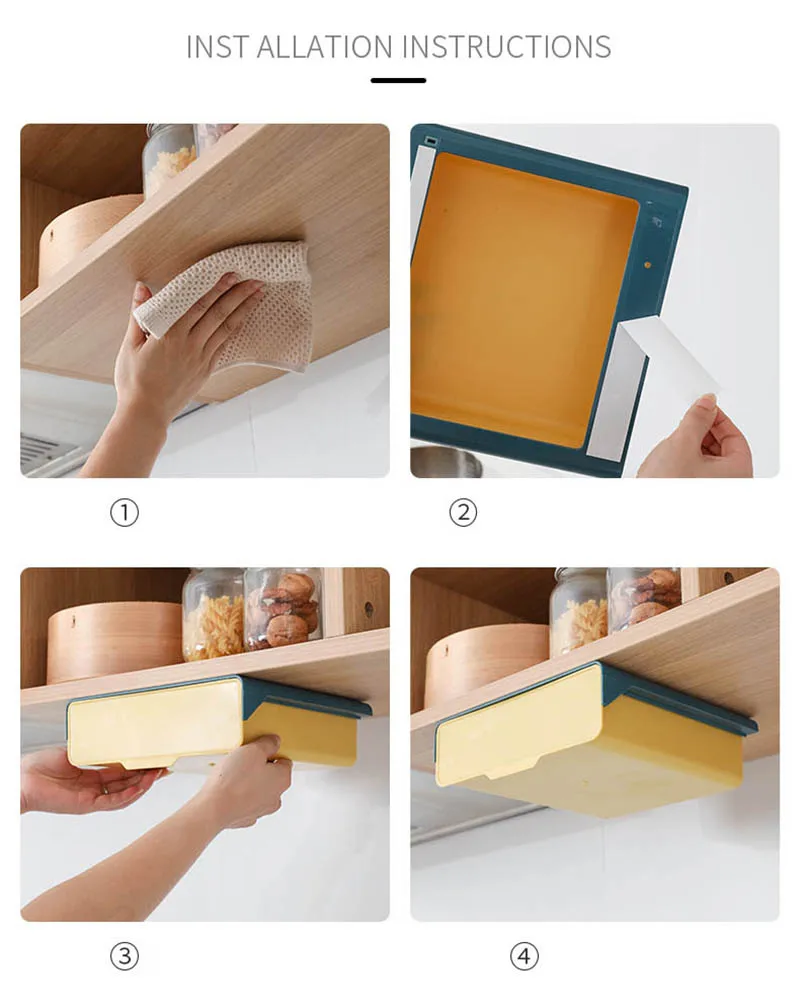 INST ALLATION INSTRUCTIONS

①

②

③

④