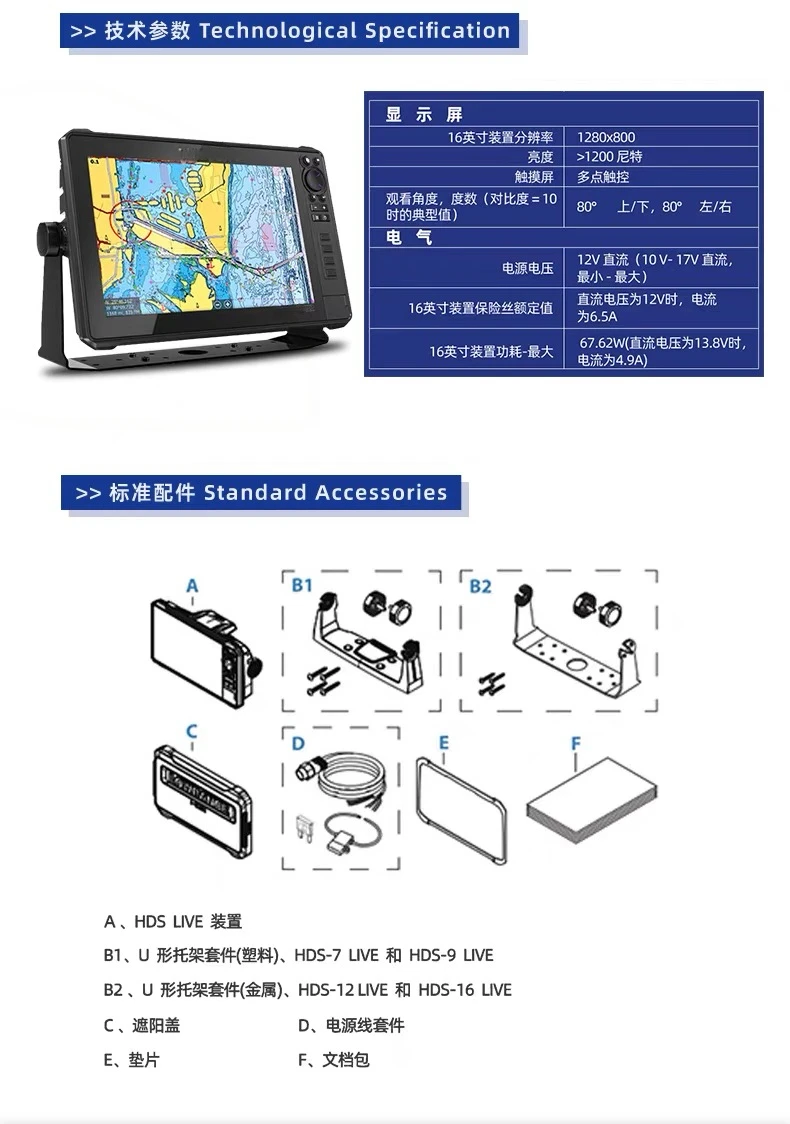 >> 技术参数 Technological Specification

| 显 示 屏 | |
|---|---|
| 16英寸装置分辨率 | 1280x800 |
| 亮度 | >1200 尼特 |
| 触摸屏 | 多点触控 |
| 观看角度，度数（对比度 = 10 时的典型值） | 80° 上/下，80° 左/右 |
| 电 气 | |
| 电源电压 | 12V 直流（10 V- 17V 直流，最小 - 最大） |
| 16英寸装置保险丝额定值 | 直流电压为12V时，电流为6.5A |
| 16英寸装置功耗-最大 | 67.62W(直流电压为13.8V时，电流为4.9A) |

>> 标准配件 Standard Accessories

A

B1

B2

C

D

E

F

A 、HDS LIVE 装置

B1、U 形托架套件(塑料)、HDS-7 LIVE 和 HDS-9 LIVE

B2 、U 形托架套件(金属)、HDS-12 LIVE 和 HDS-16 LIVE

C 、遮阳盖

D、电源线套件

E、垫片

F、文档包