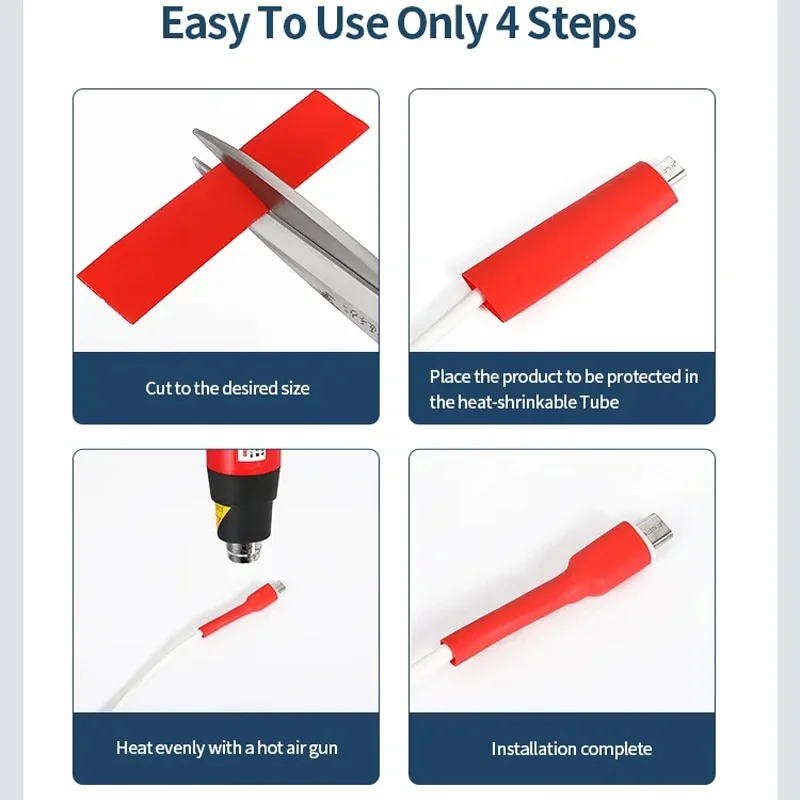 Easy To Use Only 4 Steps

Cut to the desired size

Place the product to be protected in the heat-shrinkable Tube

Heat evenly with a hot air gun

Installation complete