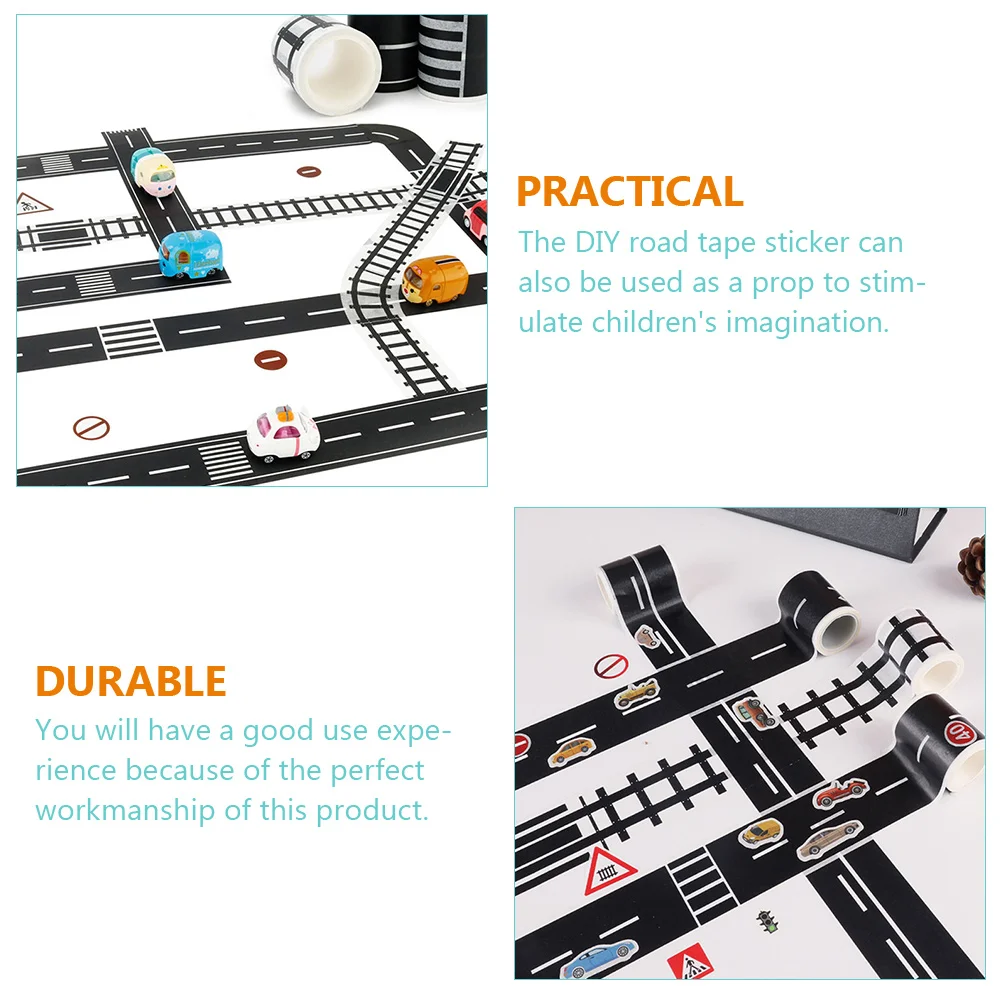 PRACTICAL
The DIY road tape sticker can also be used as a prop to stimulate children's imagination.

DURABLE
You will have a good use experience because of the perfect workmanship of this product.

40