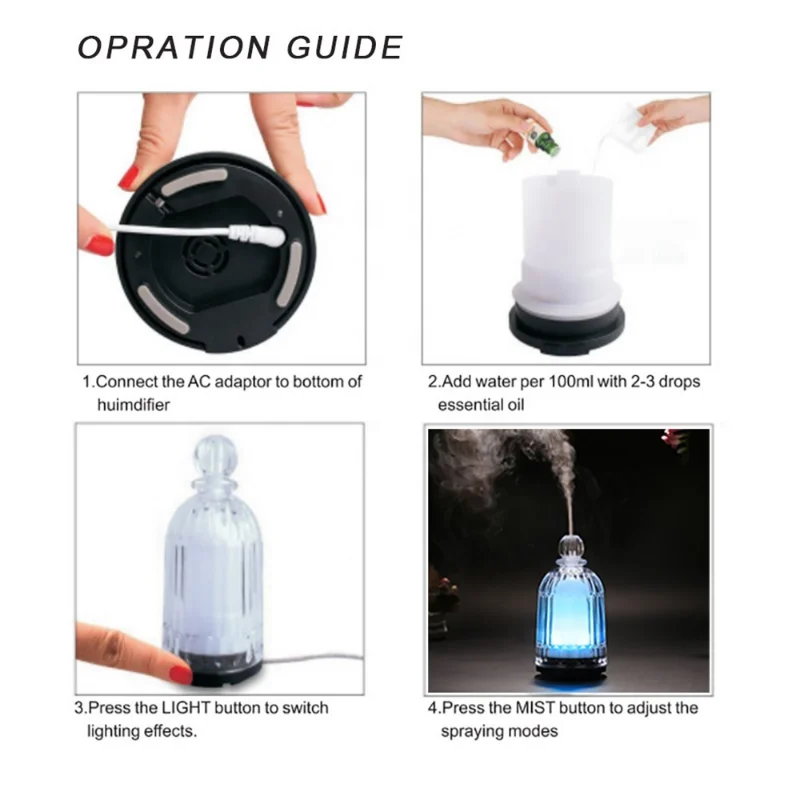 OPRATION GUIDE

1.Connect the AC adaptor to bottom of huimdifier

2.Add water per 100ml with 2-3 drops essential oil

3.Press the LIGHT button to switch lighting effects.

4.Press the MIST button to adjust the spraying modes