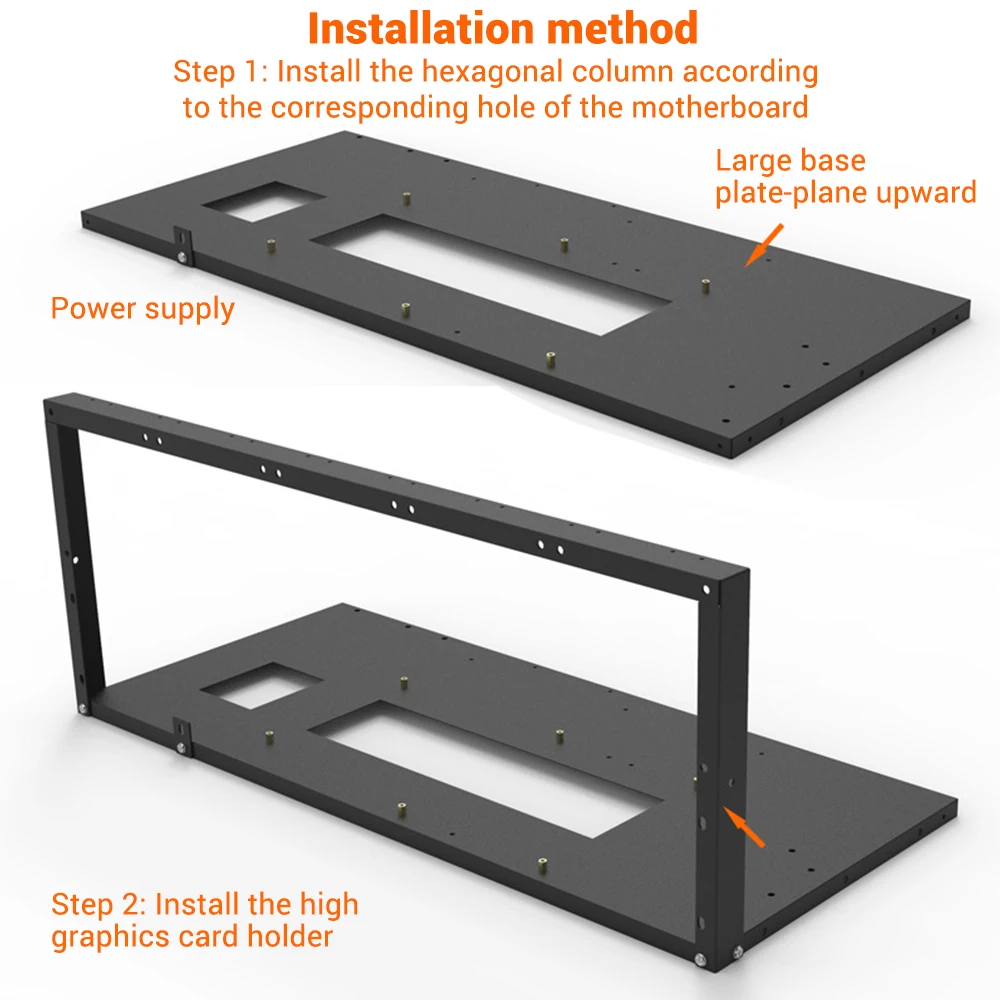 Installation method

Step 1: Install the hexagonal column according to the corresponding hole of the motherboard

Large base plate-plane upward

Power supply

Step 2: Install the high graphics card holder