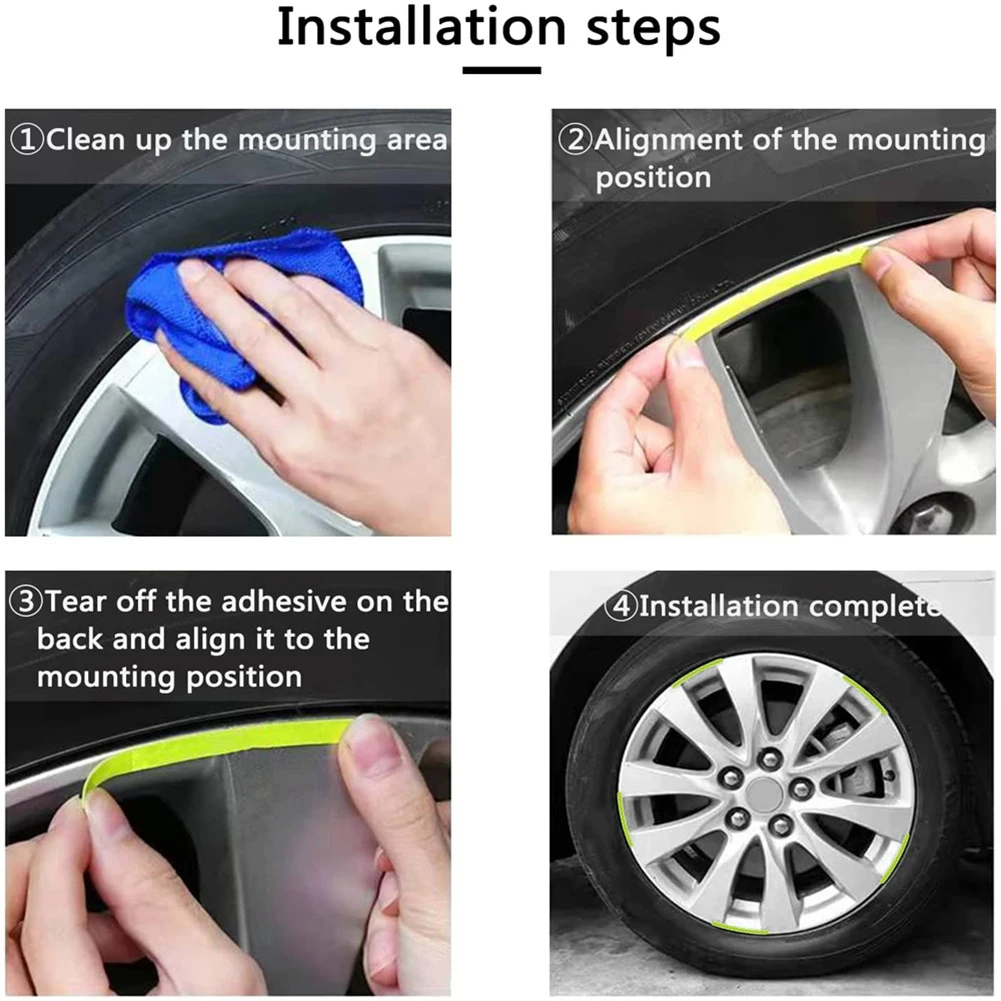 Installation steps

①Clean up the mounting area

②Alignment of the mounting position

③Tear off the adhesive on the back and align it to the mounting position

④Installation complete