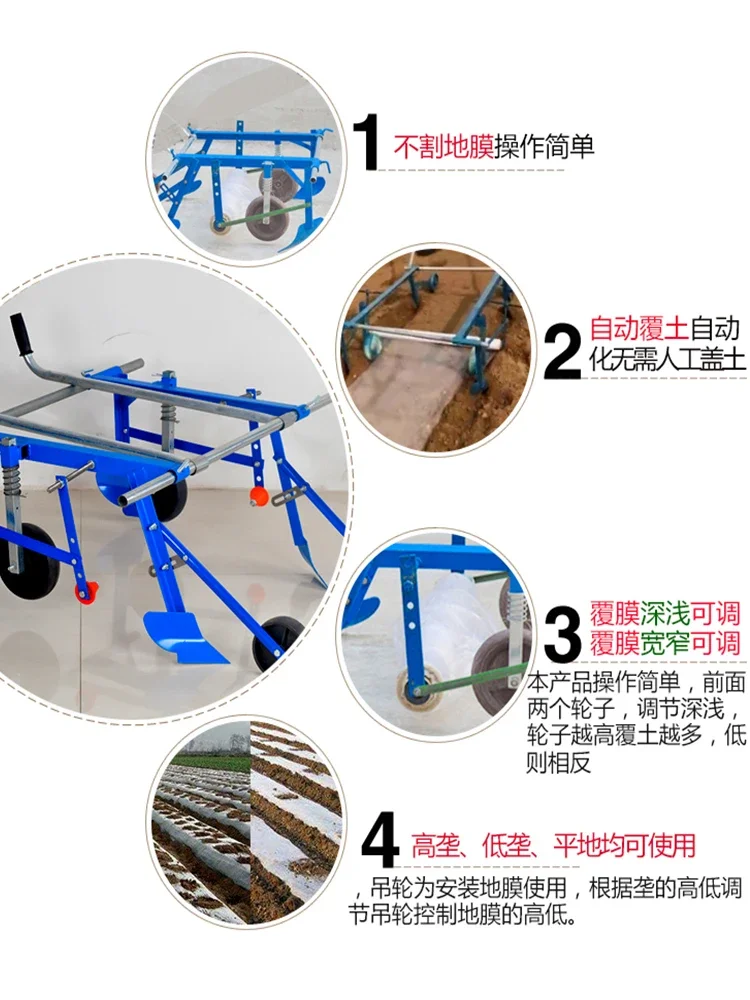 1 不割地膜操作简单

2 自动覆土自动化无需人工盖土

3 覆膜深浅可调
覆膜宽窄可调
本产品操作简单，前面两个轮子，调节深浅，轮子越高覆土越多，低则相反

4 高垄、低垄、平地均可使用
，吊轮为安装地膜使用，根据垄的高低调节吊轮控制地膜的高低。