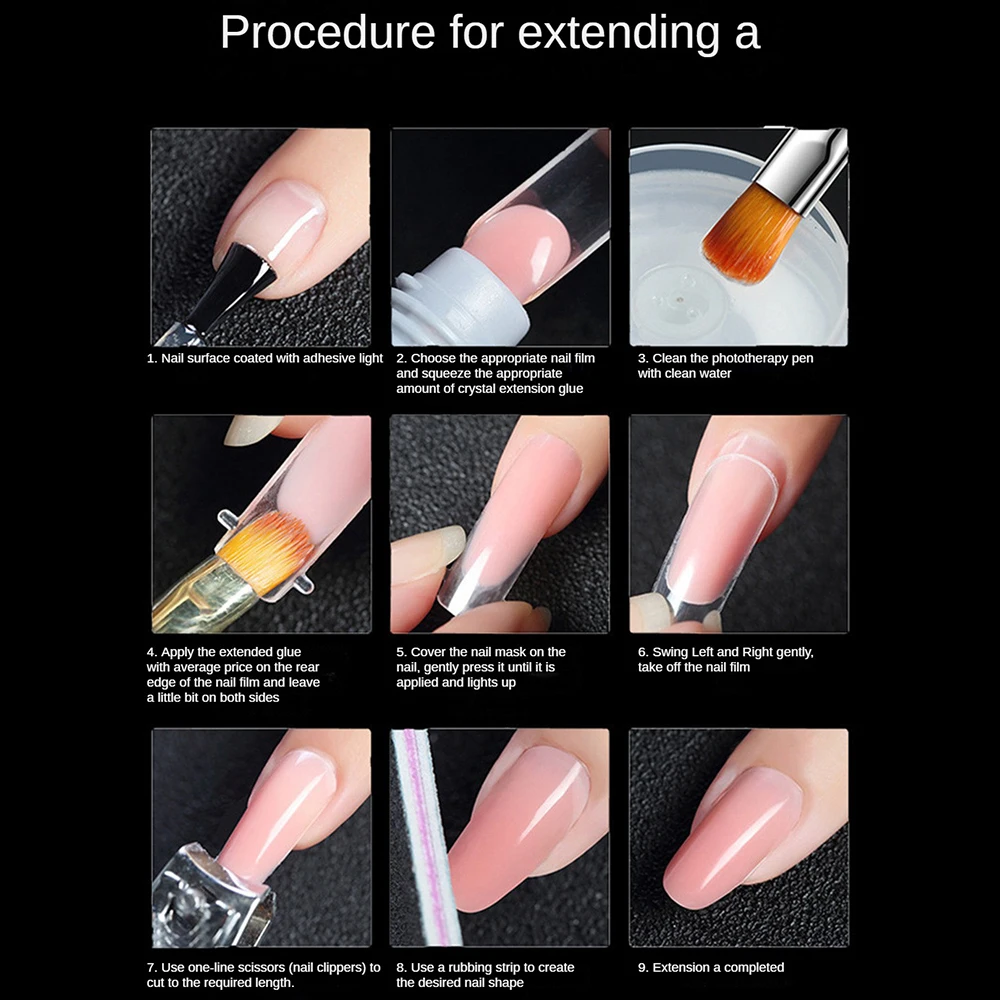 Procedure for extending a

1. Nail surface coated with adhesive light

2. Choose the appropriate nail film and squeeze the appropriate amount of crystal extension glue

3. Clean the phototherapy pen with clean water

4. Apply the extended glue with average price on the rear edge of the nail film and leave a little bit on both sides

5. Cover the nail mask on the nail, gently press it until it is applied and lights up

6. Swing Left and Right gently, take off the nail film

7. Use one-line scissors (nail clippers) to cut to the required length.

8. Use a rubbing strip to create the desired nail shape

9. Extension a completed