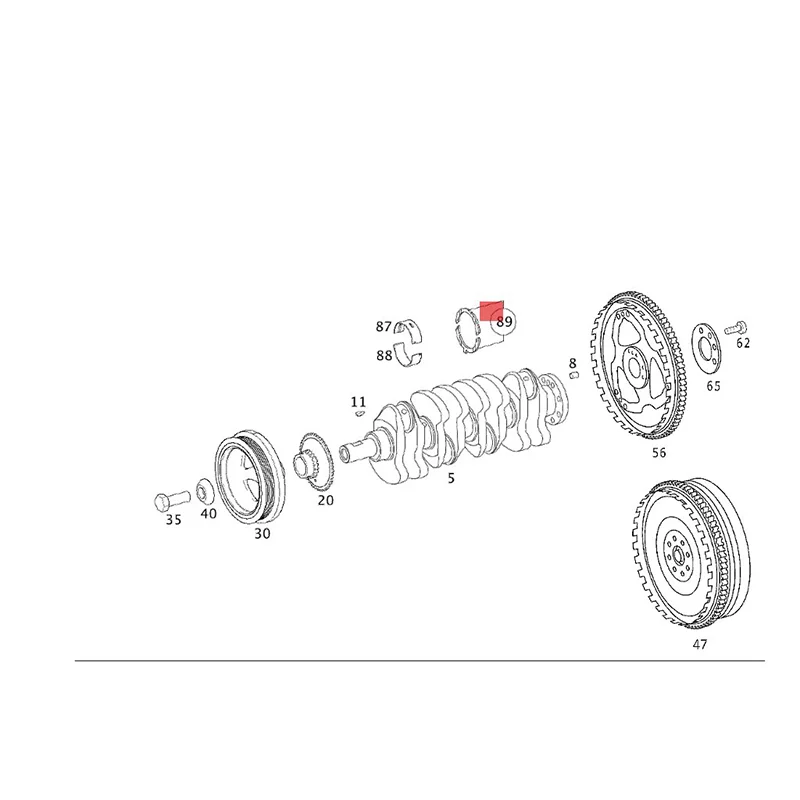 87
88
89
8
62
65
11
56
5
20
35
40
30
47